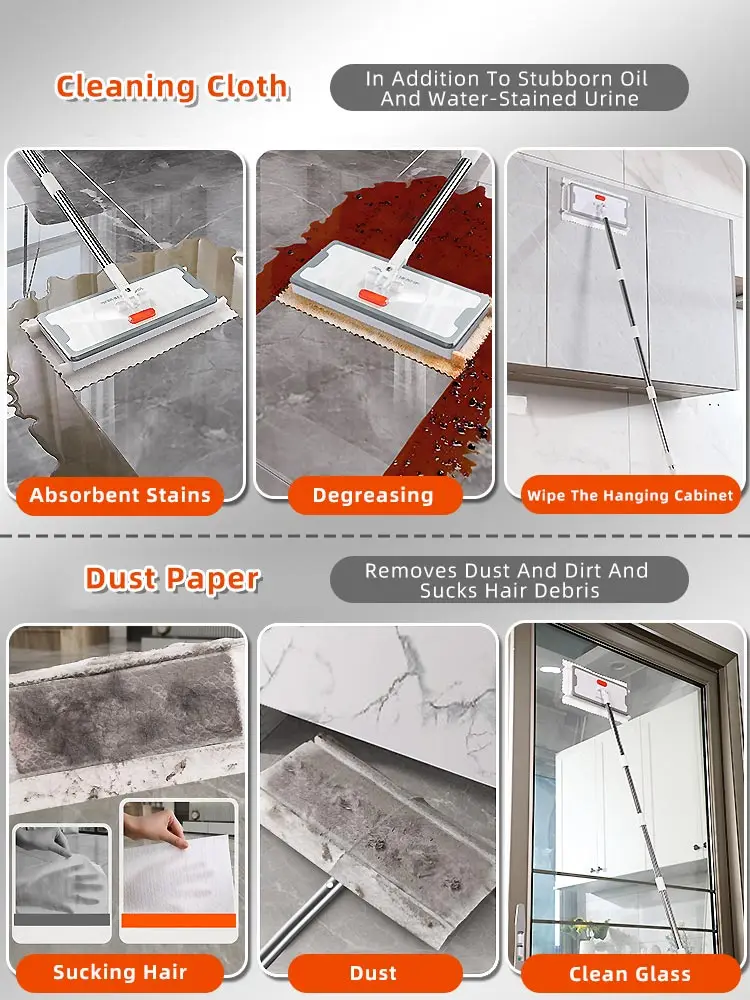 Cleaning Cloth

In Addition To Stubborn Oil And Water-Stained Urine

Absorbent Stains

Degreasing

Wipe The Hanging Cabinet

Dust Paper

Removes Dust And Dirt And Sucks Hair Debris

Sucking Hair

Dust

Clean Glass