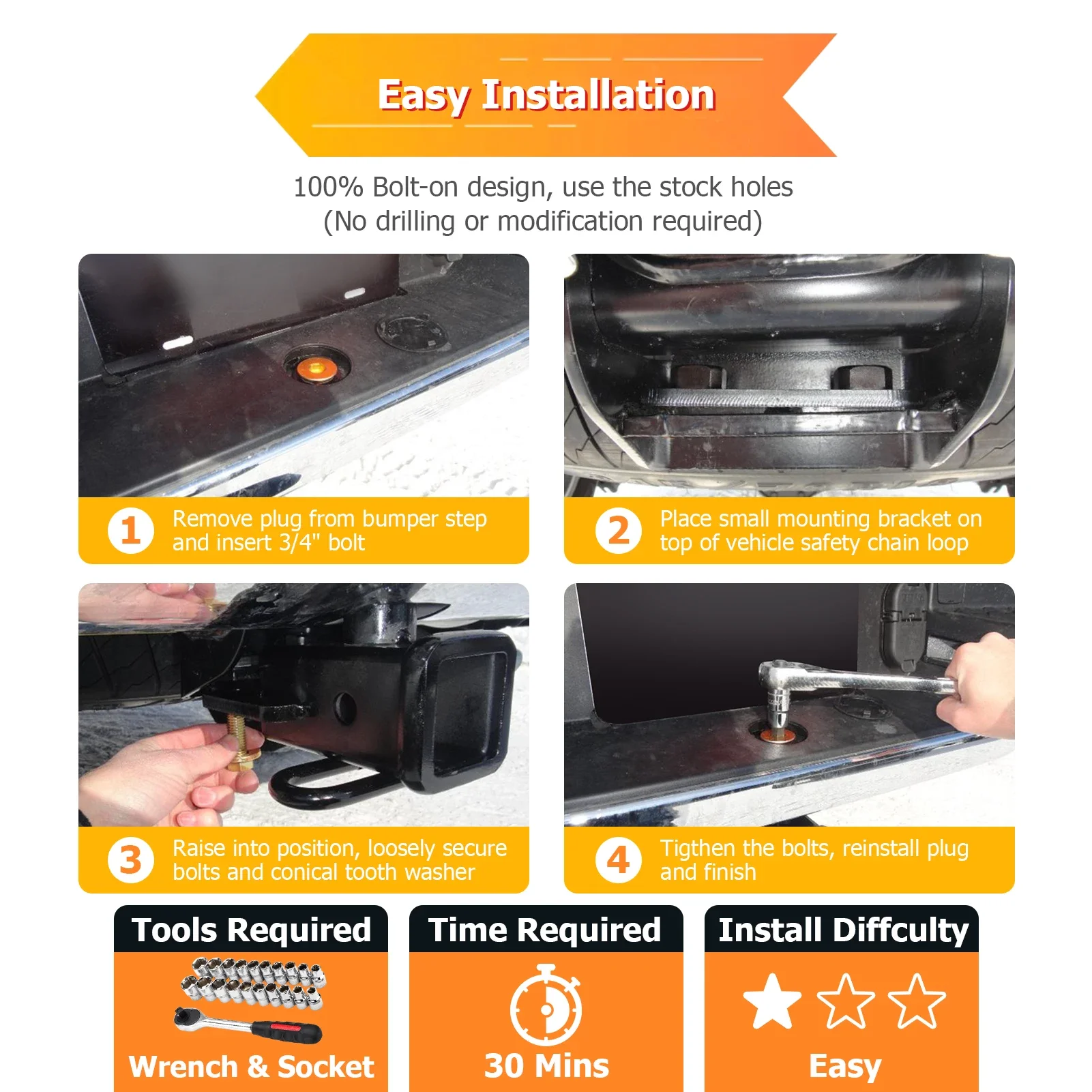 Easy Installation

100% Bolt-on design, use the stock holes
(No drilling or modification required)

1 Remove plug from bumper step and insert 3/4" bolt

2 Place small mounting bracket on top of vehicle safety chain loop

3 Raise into position, loosely secure bolts and conical tooth washer

4 Tigthen the bolts, reinstall plug and finish

Tools Required
Wrench & Socket

Time Required
30 Mins

Install Diffculty
Easy