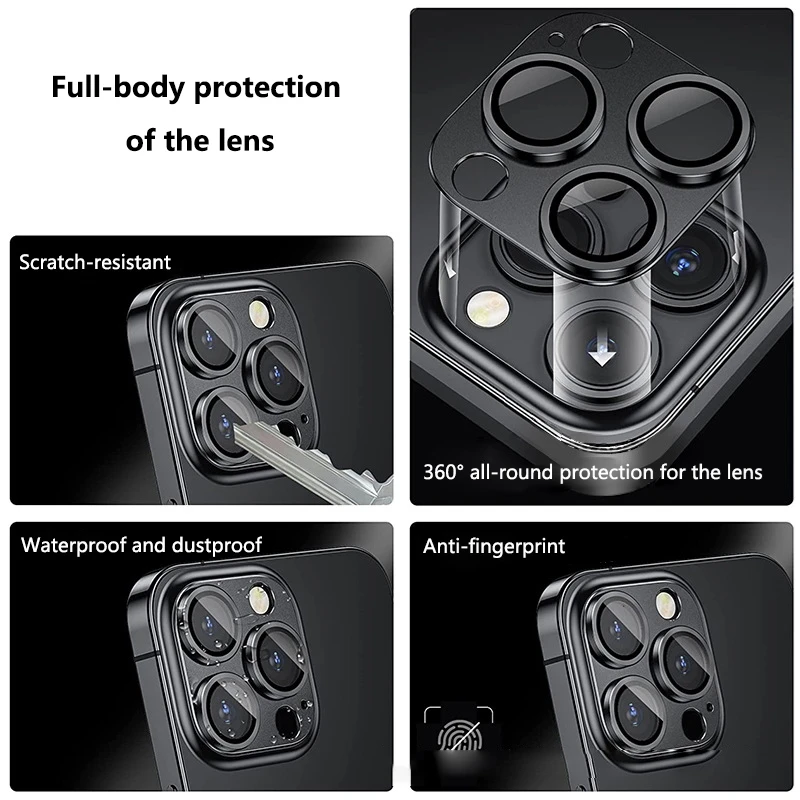 Full-body protection of the lens

Scratch-resistant

360° all-round protection for the lens

Waterproof and dustproof

Anti-fingerprint