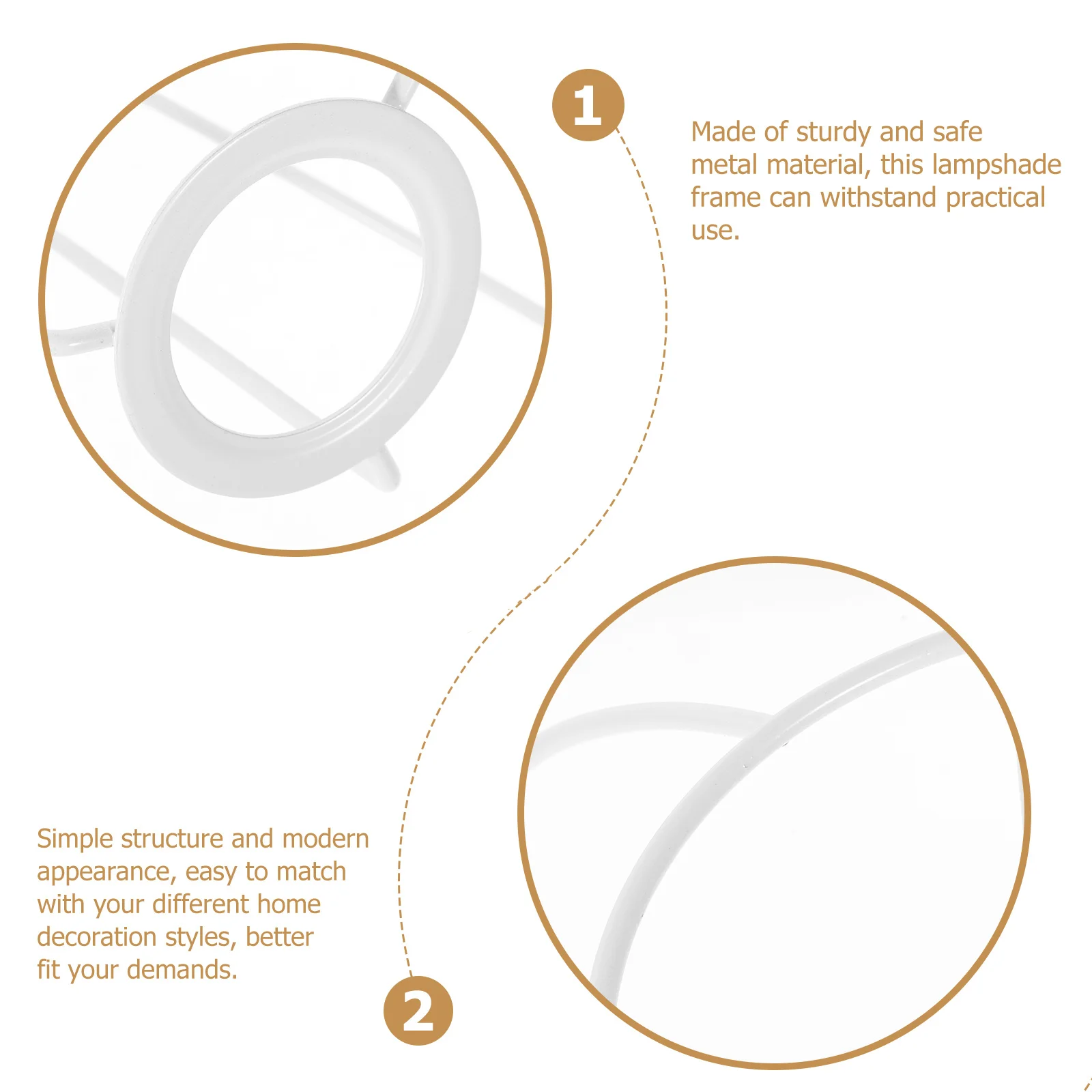 1

Made of sturdy and safe metal material, this lampshade frame can withstand practical use.

Simple structure and modern appearance, easy to match with your different home decoration styles, better fit your demands.

2