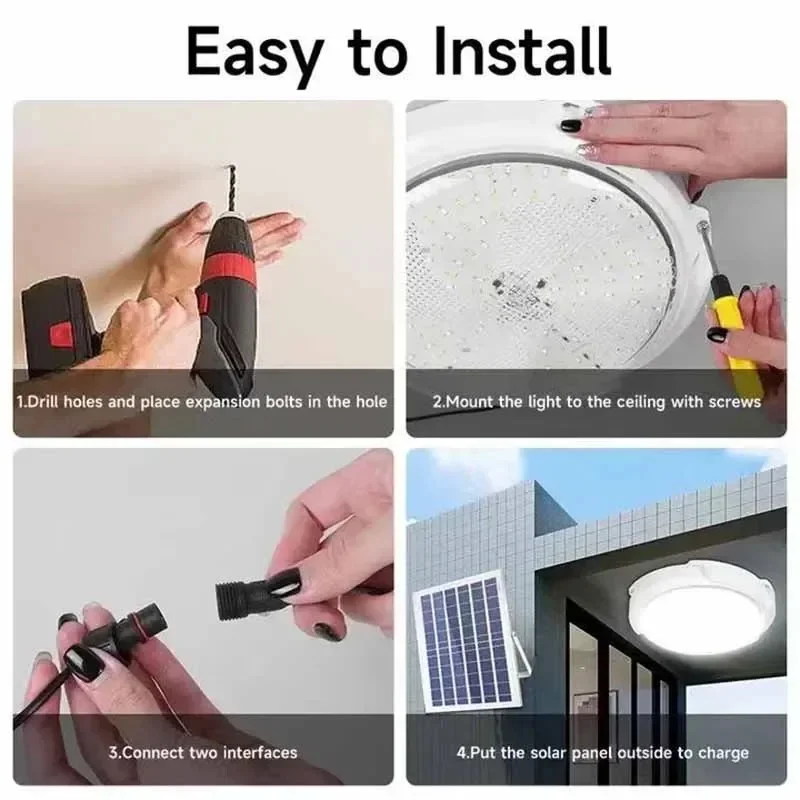 Easy to Install

1.Drill holes and place expansion bolts in the hole

2.Mount the light to the ceiling with screws

3.Connect two interfaces

4.Put the solar panel outside to charge