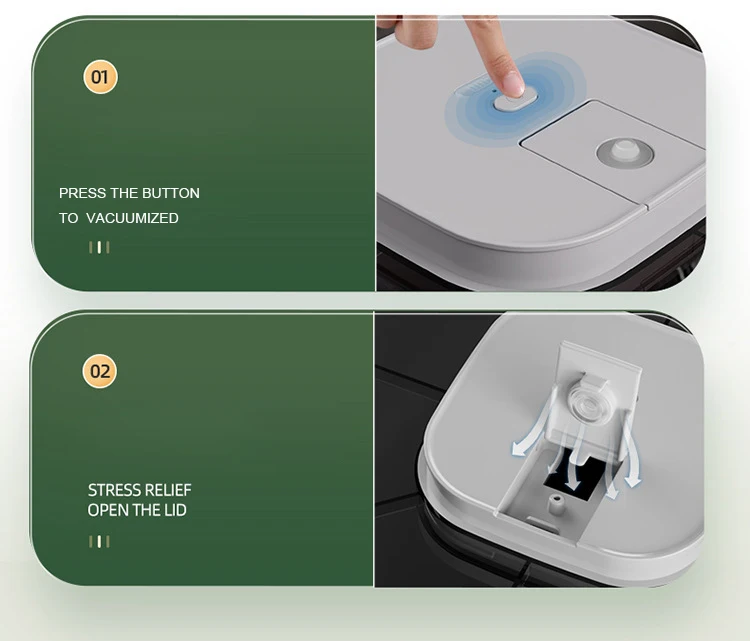 01

PRESS THE BUTTON
TO VACUUMIZED

02

STRESS RELIEF
OPEN THE LID