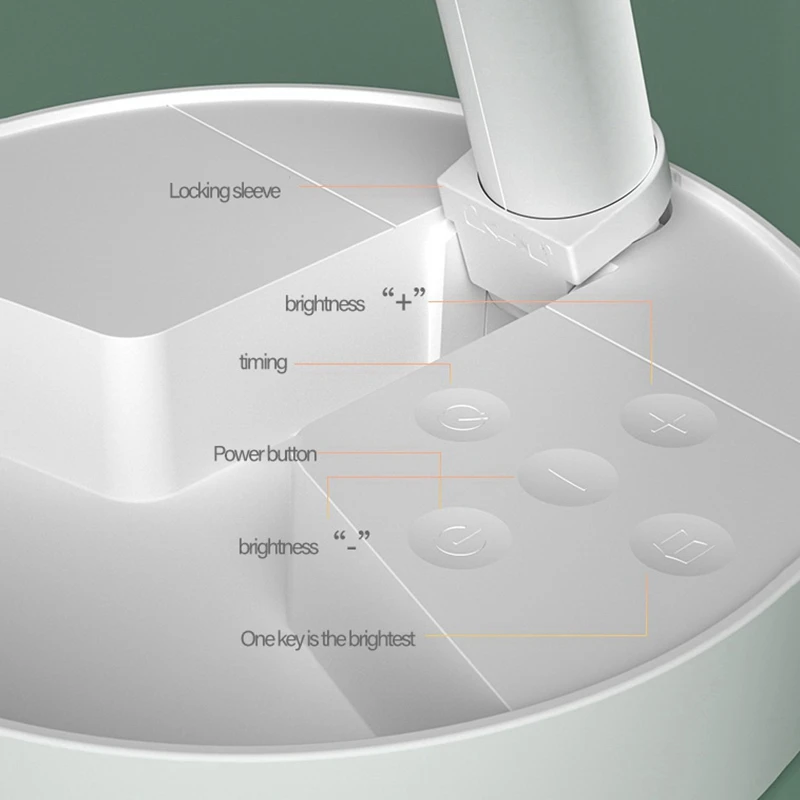 Locking sleeve

brightness “+”

timing

Power button

brightness “-”

One key is the brightest