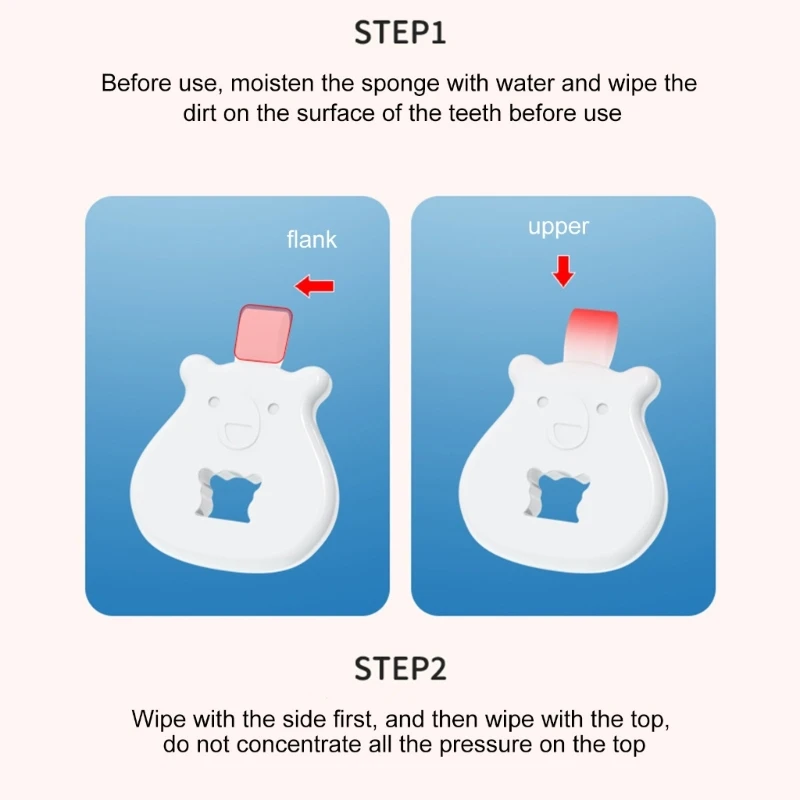 STEP1

Before use, moisten the sponge with water and wipe the dirt on the surface of the teeth before use

flank

upper

STEP2

Wipe with the side first, and then wipe with the top, do not concentrate all the pressure on the top