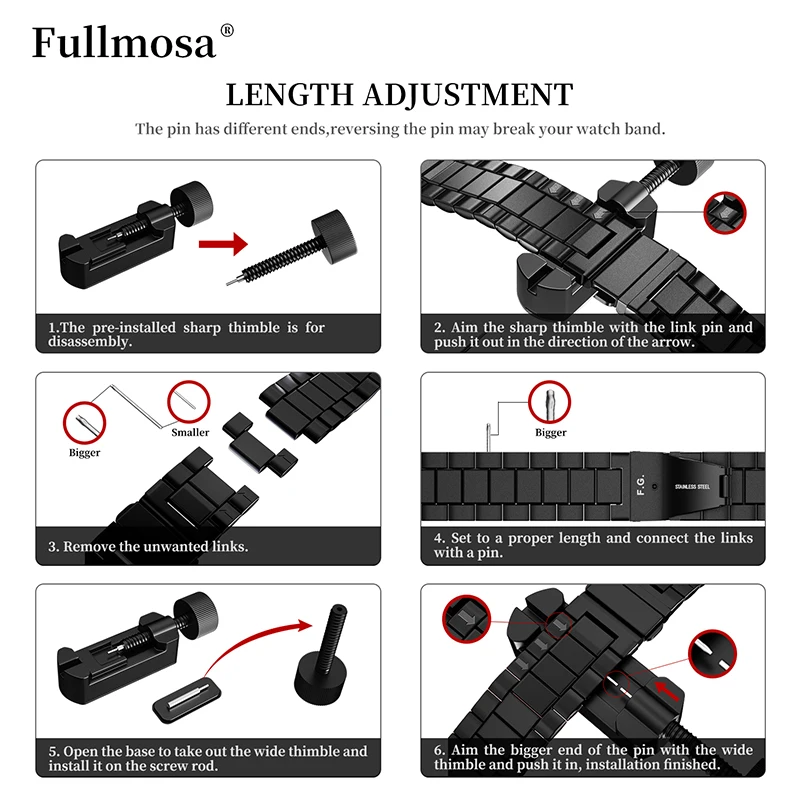 Fullmosa®

LENGTH ADJUSTMENT

The pin has different ends,reversing the pin may break your watch band.

1.The pre-installed sharp thimble is for disassembly.

2. Aim the sharp thimble with the link pin and push it out in the direction of the arrow.

Bigger

Smaller

3. Remove the unwanted links.

Bigger

F.G.

STAINLESS STEEL

4. Set to a proper length and connect the links with a pin.

5. Open the base to take out the wide thimble and install it on the screw rod.

6. Aim the bigger end of the pin with the wide thimble and push it in, installation finished.