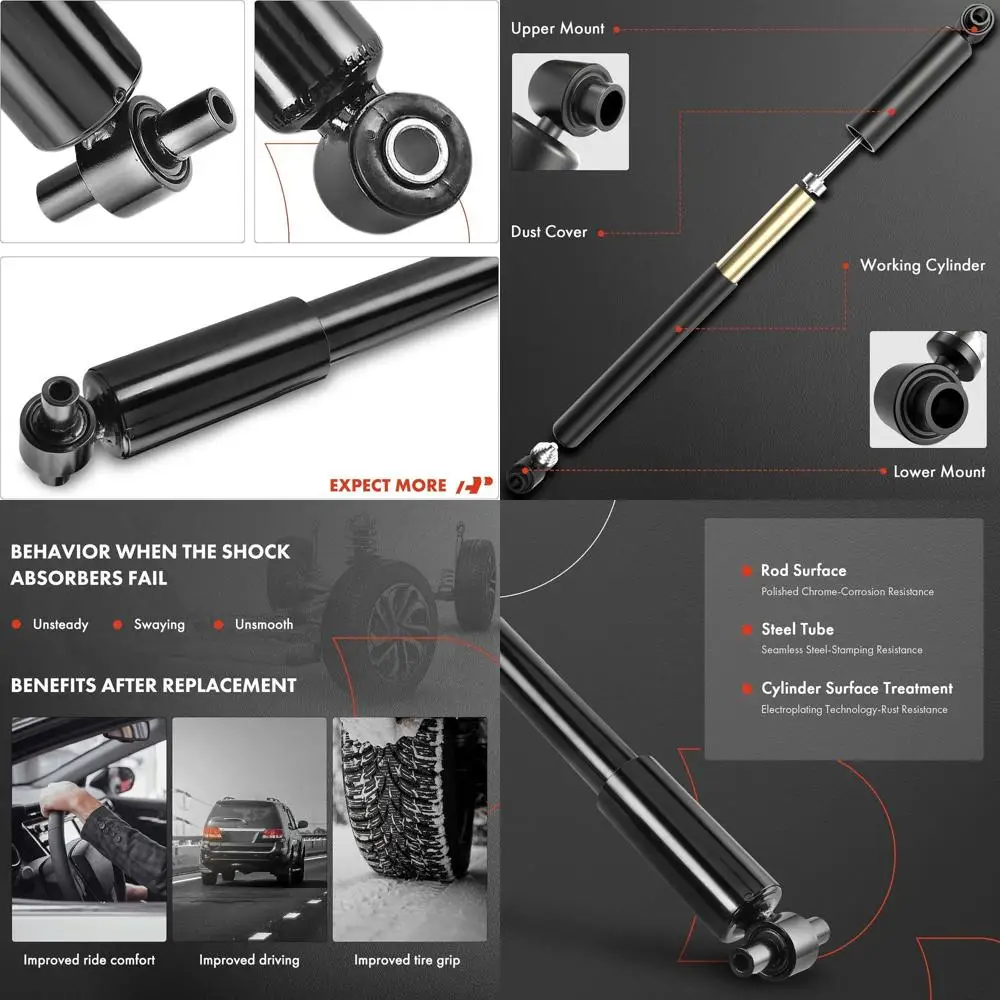 EXPECT MORE

Upper Mount

Dust Cover

Working Cylinder

Lower Mount

BEHAVIOR WHEN THE SHOCK ABSORBERS FAIL

Unsteady Swaying Unsmooth

BENEFITS AFTER REPLACEMENT

Improved ride comfort

Improved driving

Improved tire grip

Rod Surface
Polished Chrome-Corrosion Resistance

Steel Tube
Seamless Steel-Stamping Resistance

Cylinder Surface Treatment
Electroplating Technology-Rust Resistance