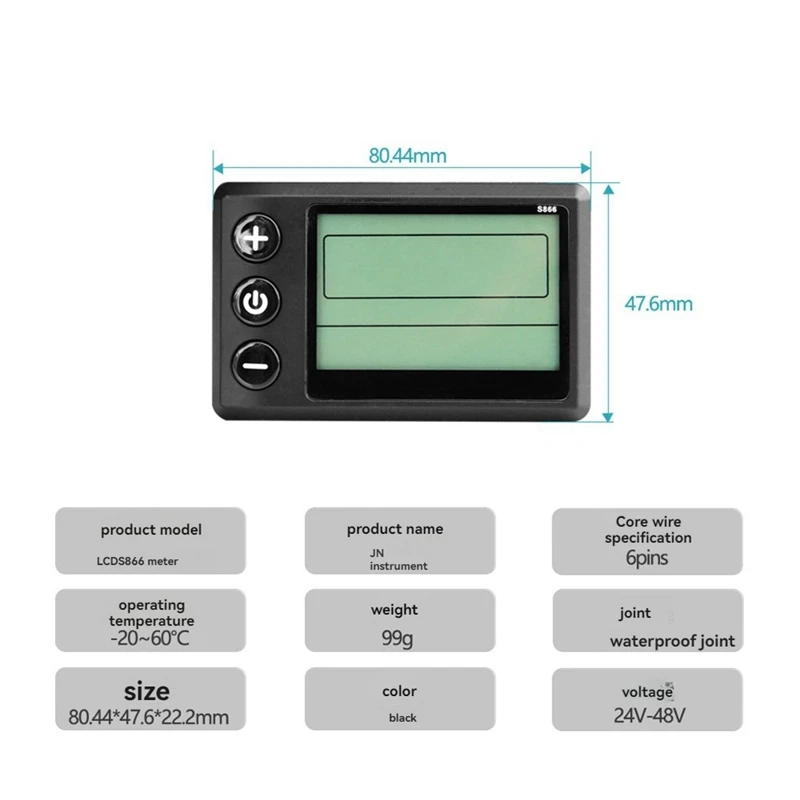 80.44mm

S866

47.6mm

product model
LCDS866 meter

product name
JN instrument

Core wire specification
6pins

operating temperature
-20~60℃

weight
99g

joint
waterproof joint

size
80.44*47.6*22.2mm

color
black

voltage
24V-48V