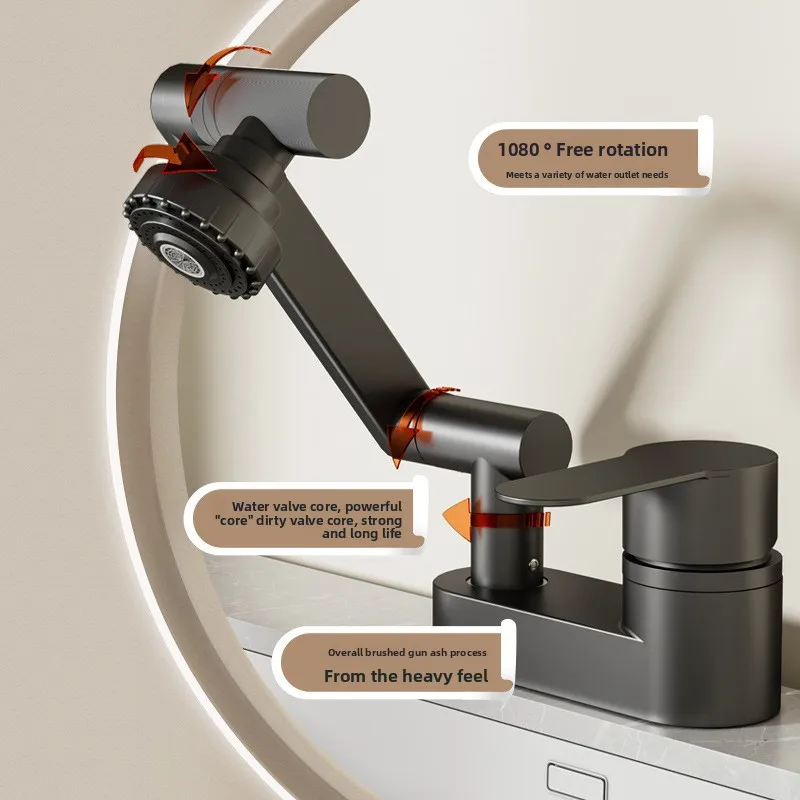 1080 ° Free rotation

Meets a variety of water outlet needs

Water valve core, powerful "core" dirty valve core, strong and long life

Overall brushed gun ash process

From the heavy feel