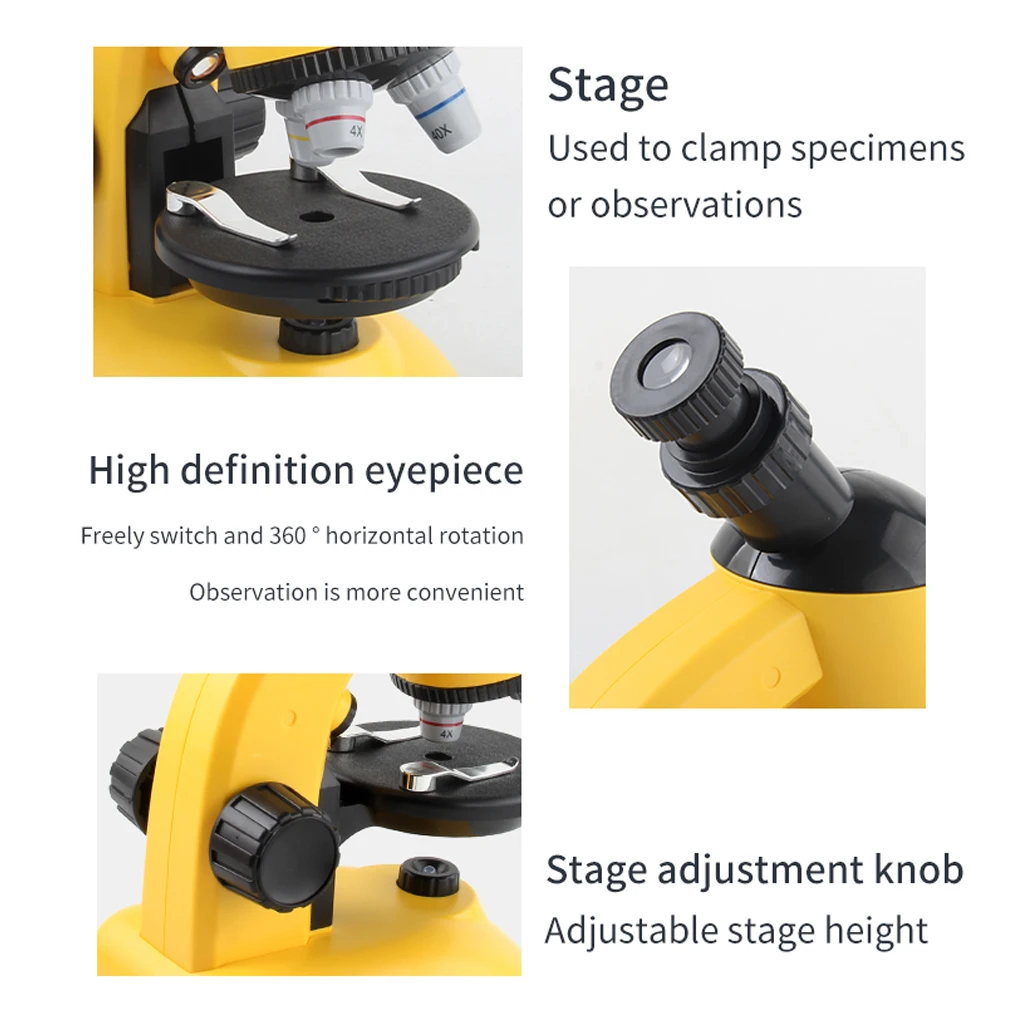 4X

40X

Stage

Used to clamp specimens or observations

High definition eyepiece

Freely switch and 360 ° horizontal rotation

Observation is more convenient

4X

Stage adjustment knob

Adjustable stage height