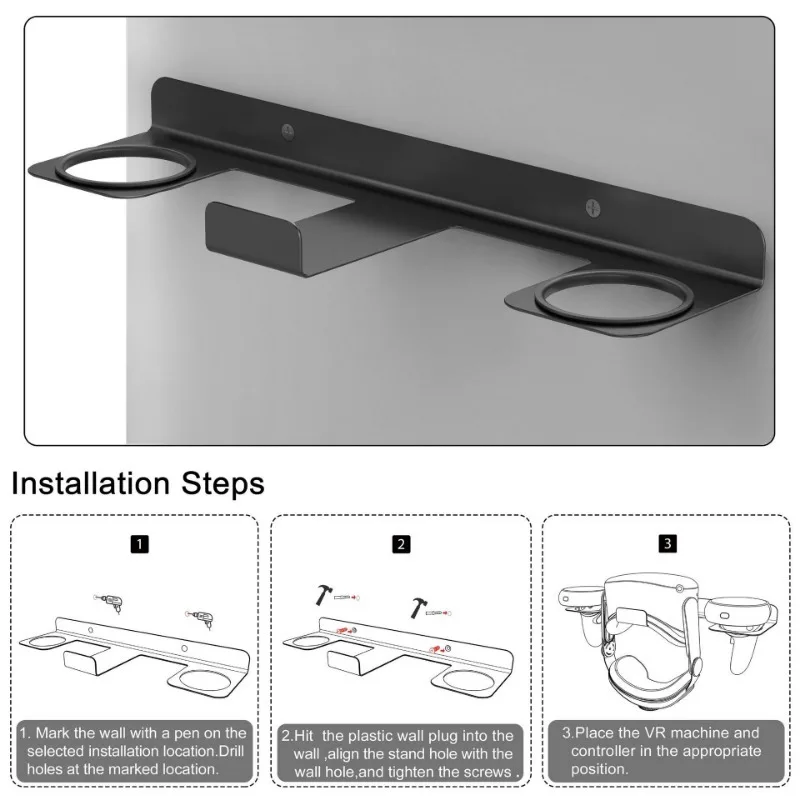 Installation Steps

1

1. Mark the wall with a pen on the selected installation location.Drill holes at the marked location.

2

2.Hit the plastic wall plug into the wall ,align the stand hole with the wall hole,and tighten the screws .

3

3.Place the VR machine and controller in the appropriate position.