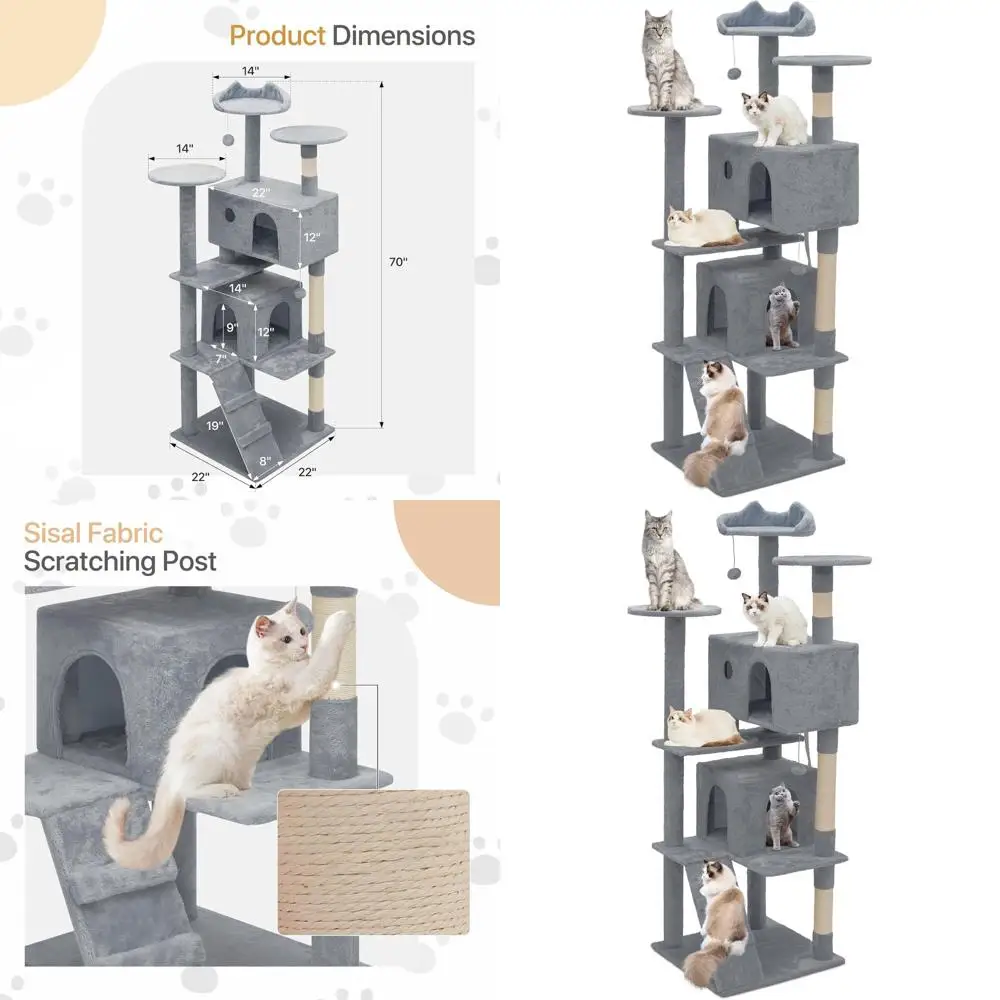 Product Dimensions

14"
14"
22"
12"
70"
14"
9"
12"
7"
19"
8"
22"
22"

Sisal Fabric
Scratching Post