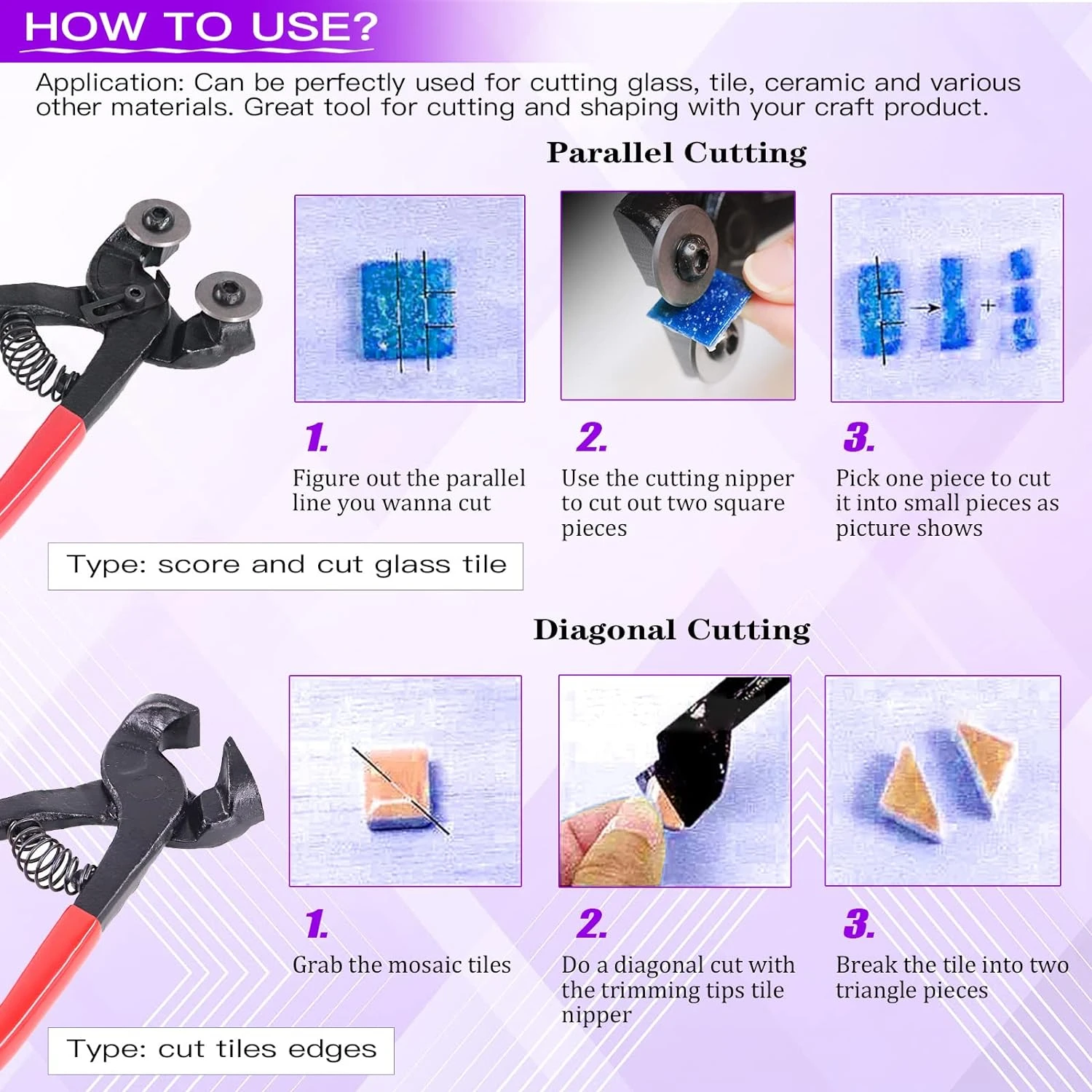 HOW TO USE?

Application: Can be perfectly used for cutting glass, tile, ceramic and various other materials. Great tool for cutting and shaping with your craft product.

Parallel Cutting

1.
Figure out the parallel line you wanna cut

2.
Use the cutting nipper to cut out two square pieces

3.
Pick one piece to cut it into small pieces as picture shows

Type: score and cut glass tile

Diagonal Cutting

1.
Grab the mosaic tiles

2.
Do a diagonal cut with the trimming tips tile nipper

3.
Break the tile into two triangle pieces

Type: cut tiles edges