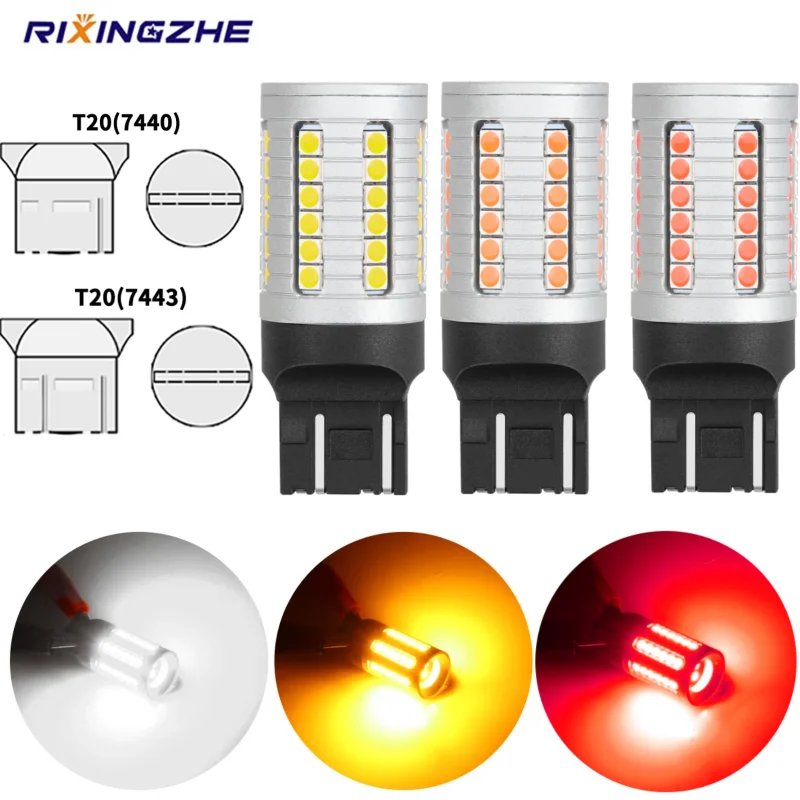 RIXINGZHE

T20(7440)

T20(7443)