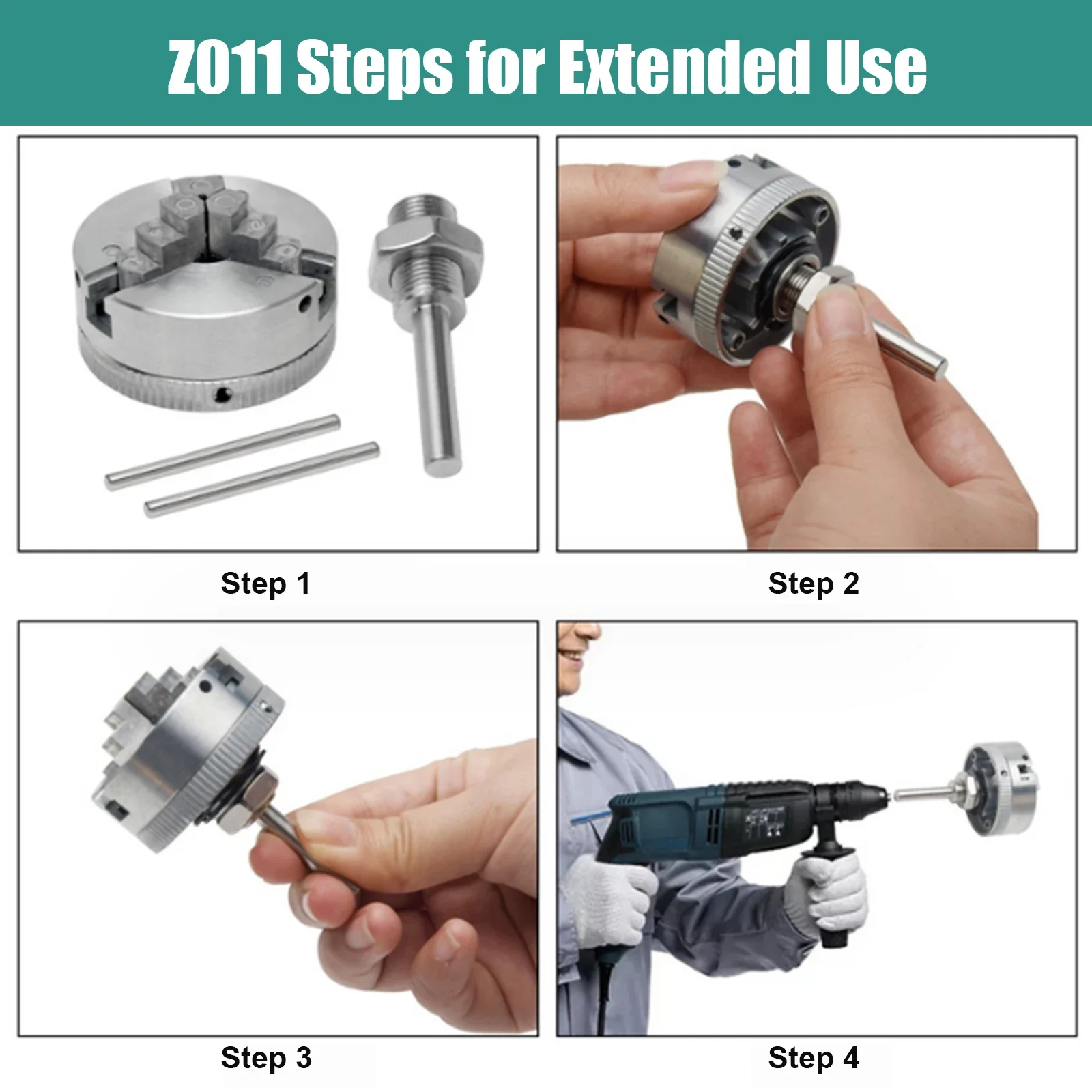 Z011 Steps for Extended Use

Step 1

Step 2

Step 3

Step 4