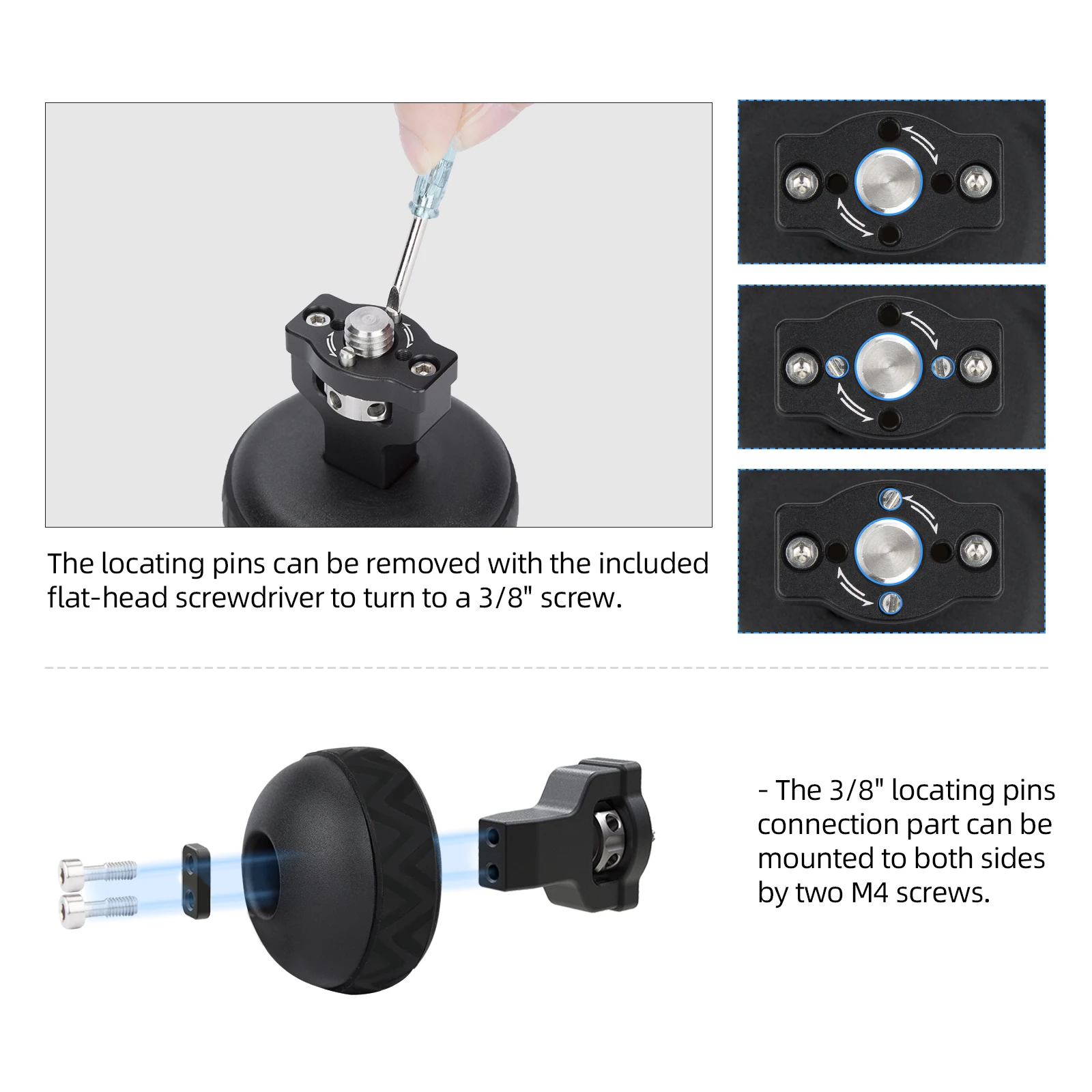 The locating pins can be removed with the included flat-head screwdriver to turn to a 3/8" screw.

- The 3/8" locating pins connection part can be mounted to both sides by two M4 screws.