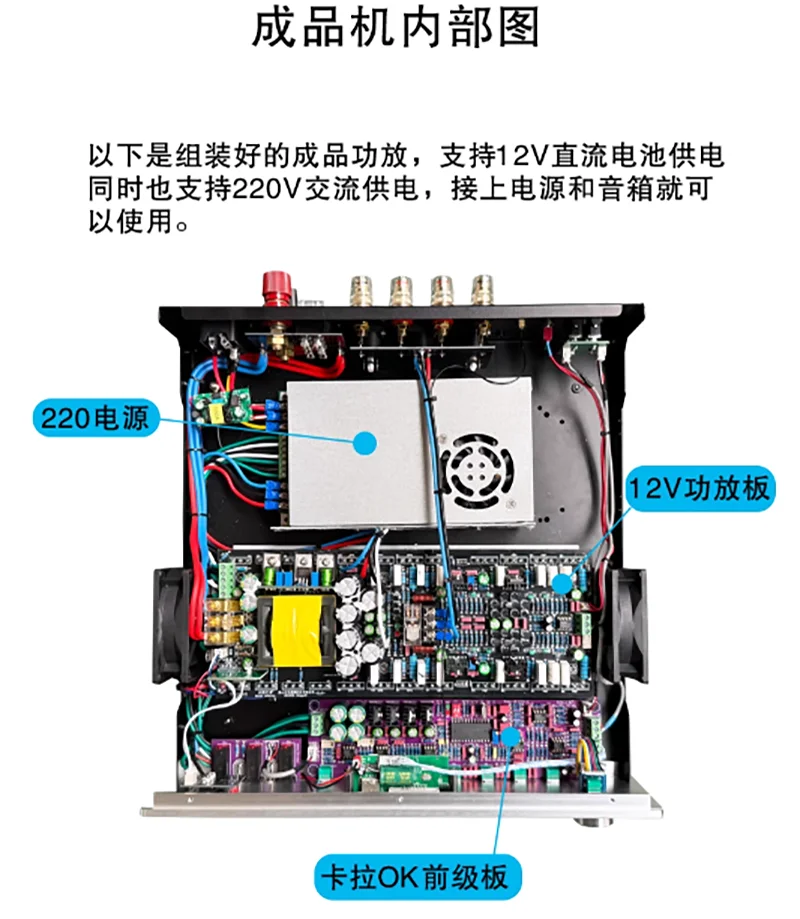 成品机内部图

以下是组装好的成品功放，支持12V直流电池供电同时也支持220V交流供电，接上电源和音箱就可以使用。

220电源

12V功放板

卡拉OK前级板