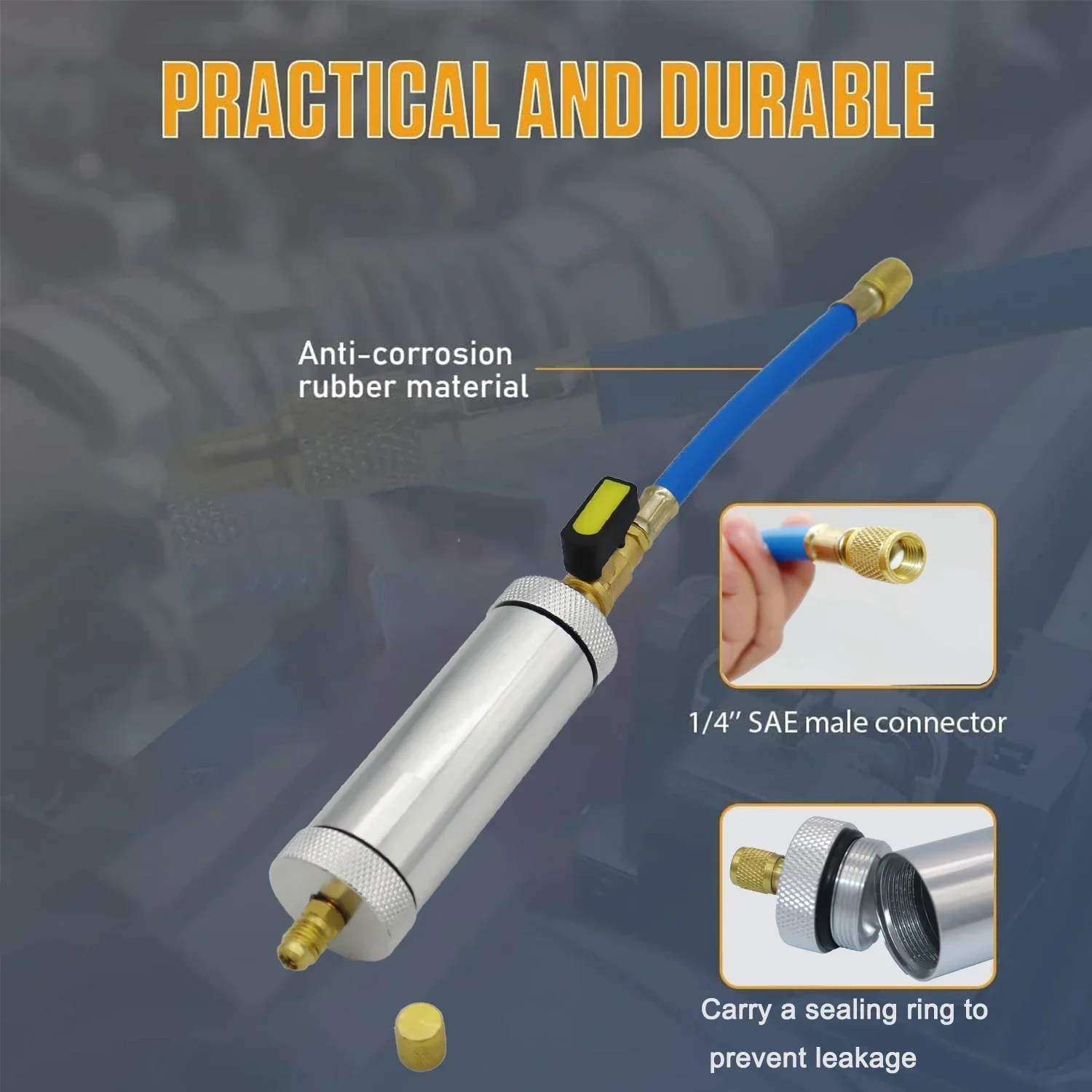 PRACTICAL AND DURABLE

Anti-corrosion rubber material

1/4" SAE male connector

Carry a sealing ring to prevent leakage