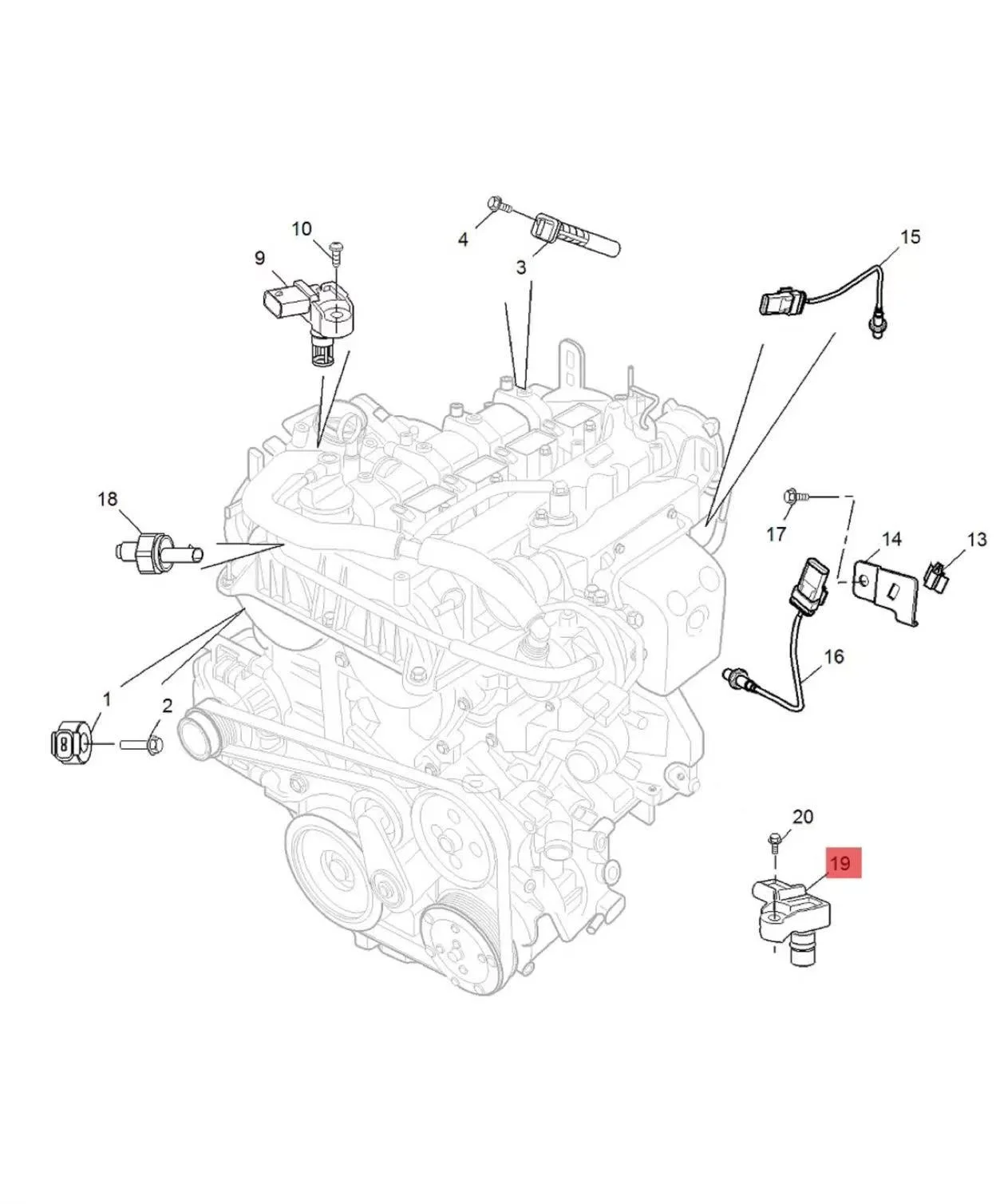 10
9
4
3
15
18
17
14
13
16
1
2
20
19