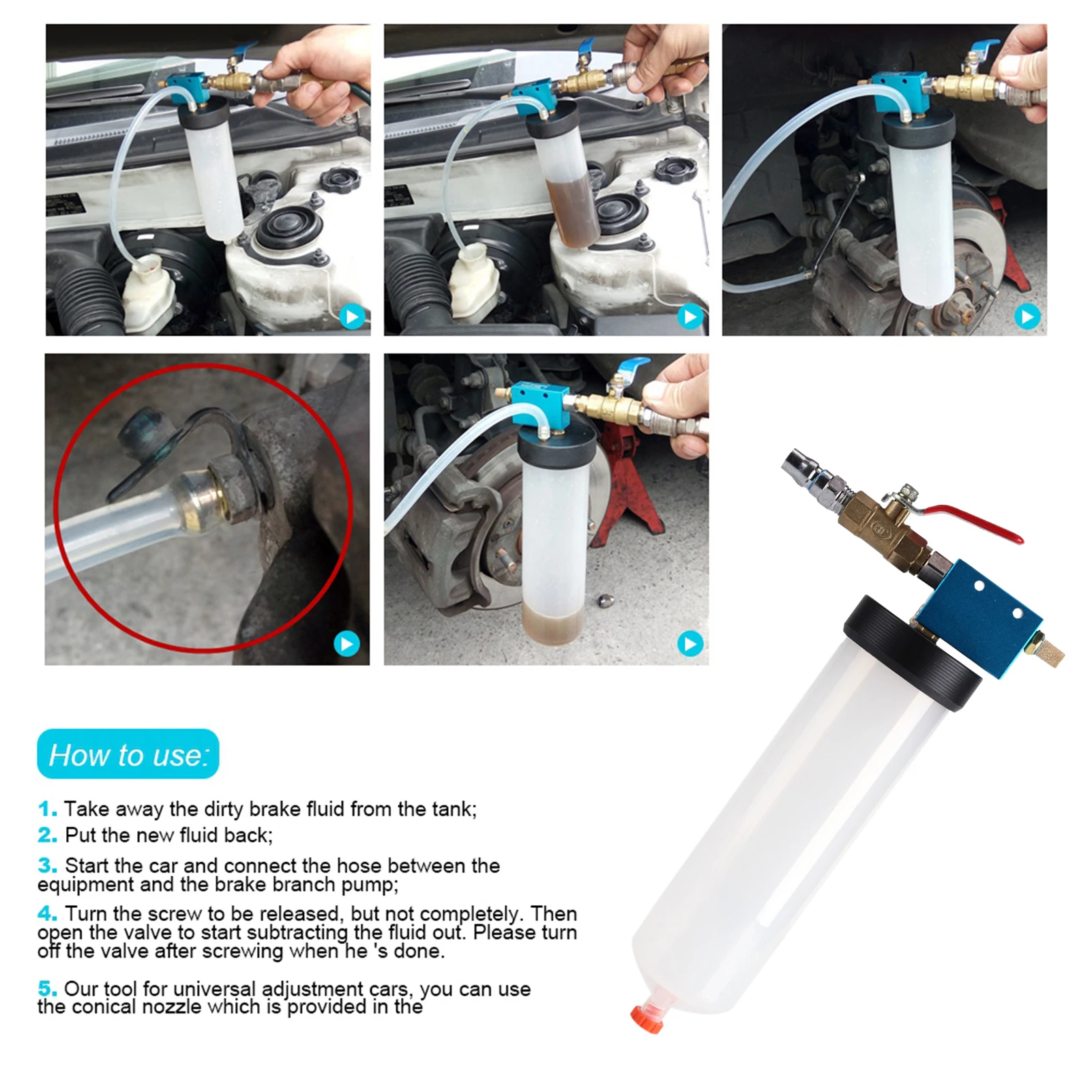 How to use:

1. Take away the dirty brake fluid from the tank;

2. Put the new fluid back;

3. Start the car and connect the hose between the equipment and the brake branch pump;

4. Turn the screw to be released, but not completely. Then open the valve to start subtracting the fluid out. Please turn off the valve after screwing when he 's done.

5. Our tool for universal adjustment cars, you can use the conical nozzle which is provided in the