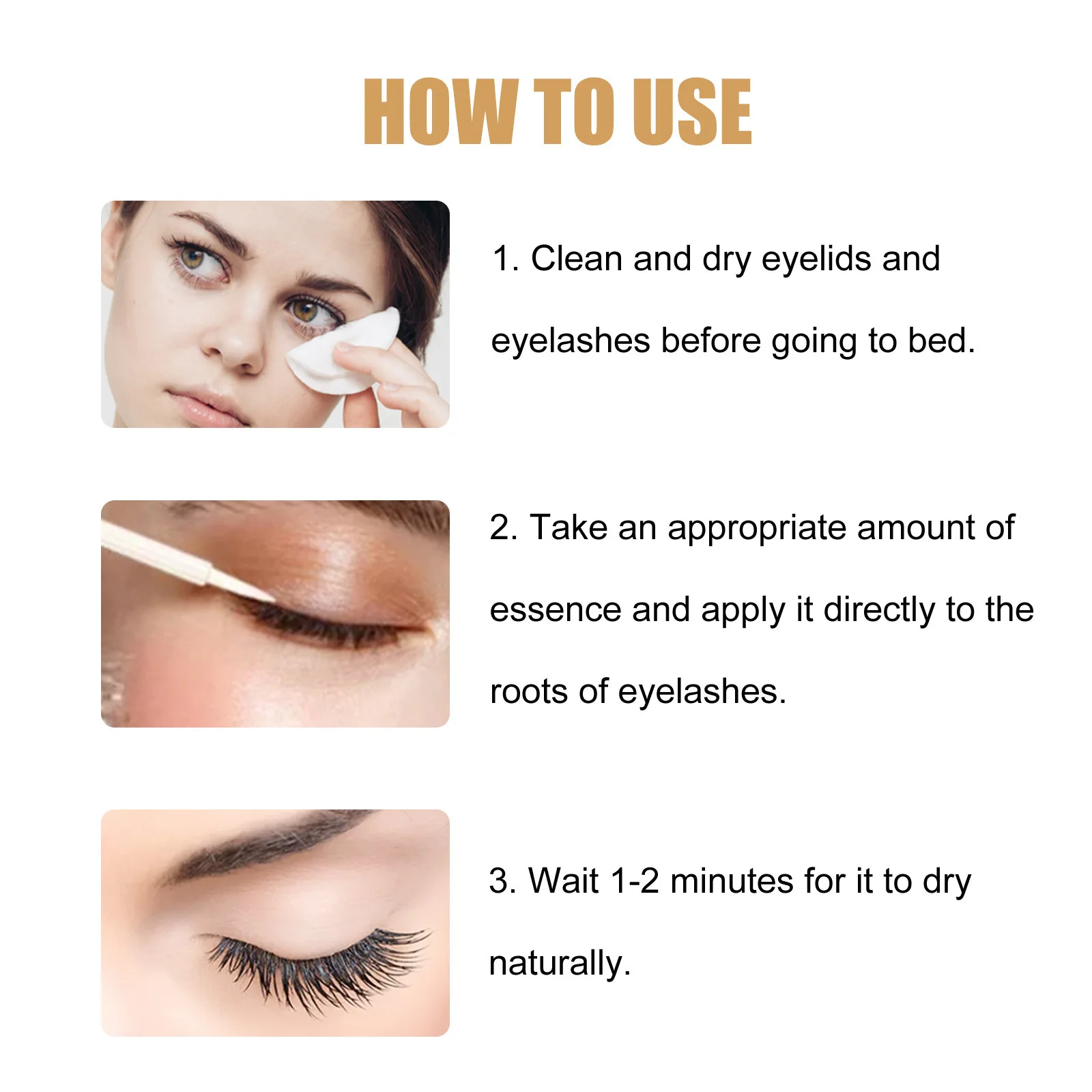 HOW TO USE

1. Clean and dry eyelids and eyelashes before going to bed.

2. Take an appropriate amount of essence and apply it directly to the roots of eyelashes.

3. Wait 1-2 minutes for it to dry naturally.