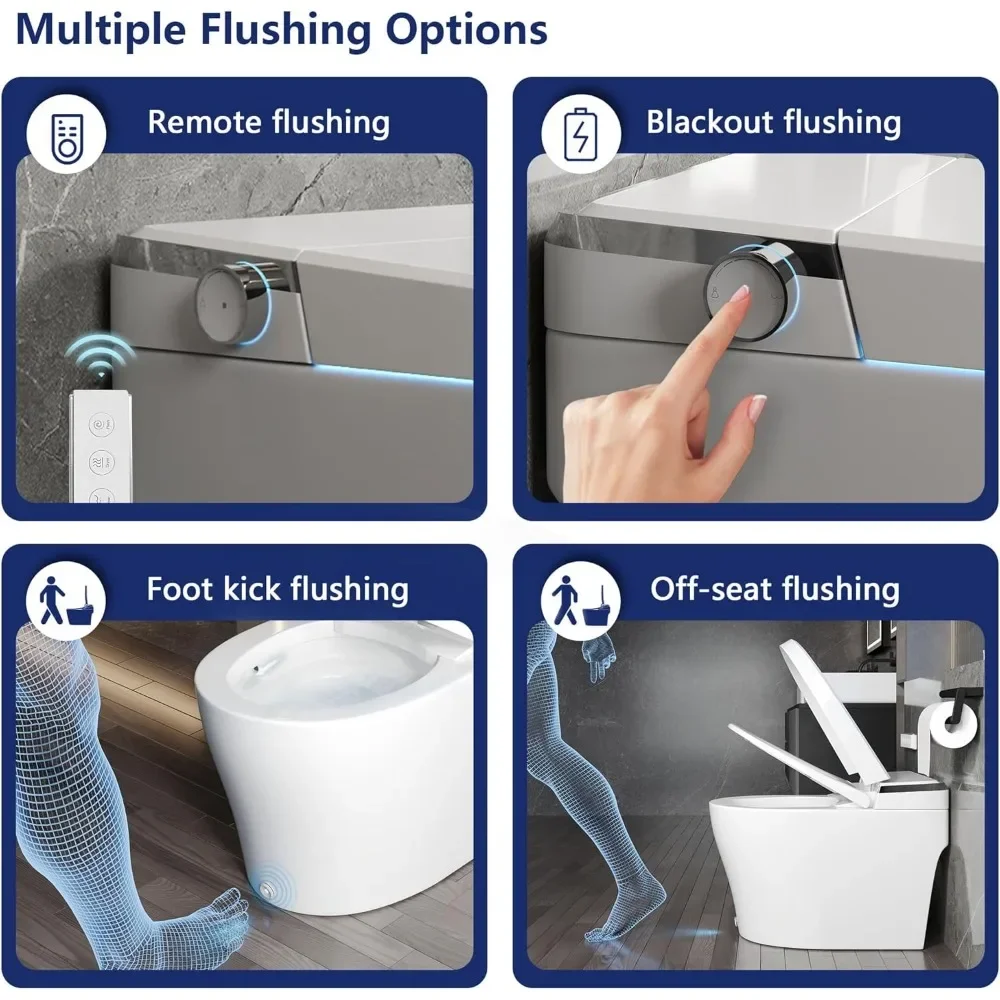 Multiple Flushing Options

Remote flushing

Blackout flushing

Foot kick flushing

Off-seat flushing