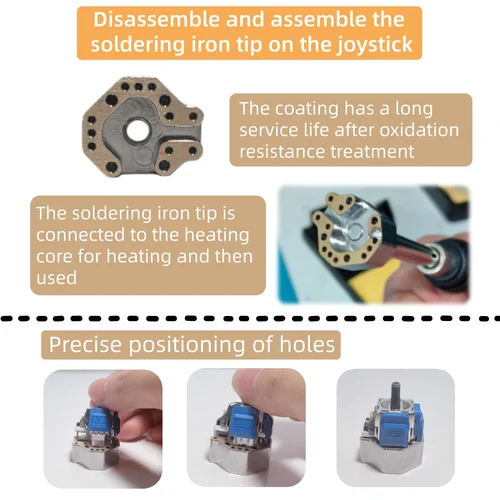 Disassemble and assemble the soldering iron tip on the joystick

The coating has a long service life after oxidation resistance treatment

The soldering iron tip is connected to the heating core for heating and then used

Precise positioning of holes