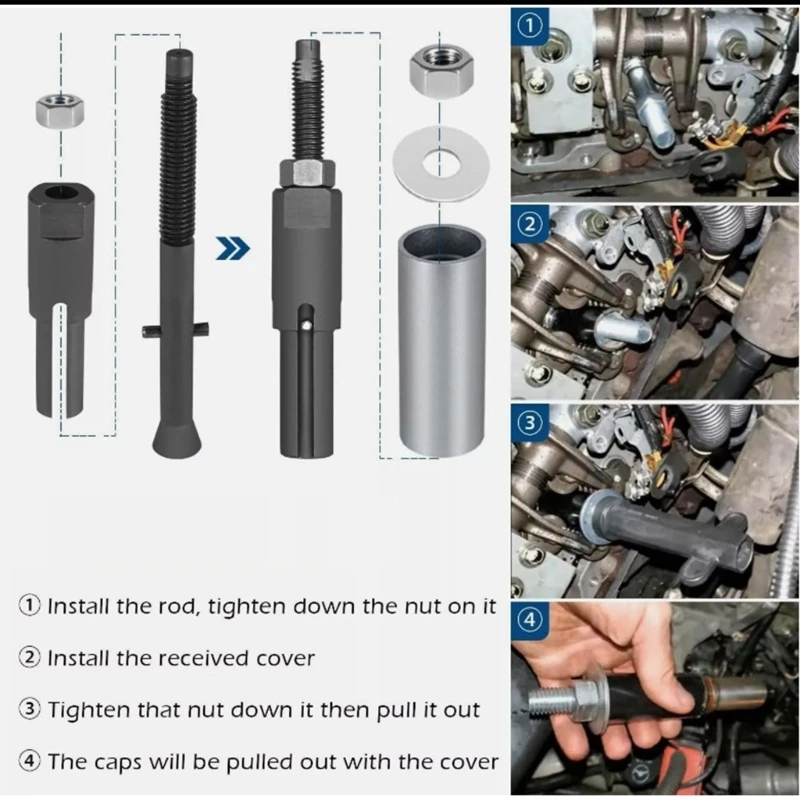 ①

②

③

④

① Install the rod, tighten down the nut on it

② Install the received cover

③ Tighten that nut down it then pull it out

④ The caps will be pulled out with the cover