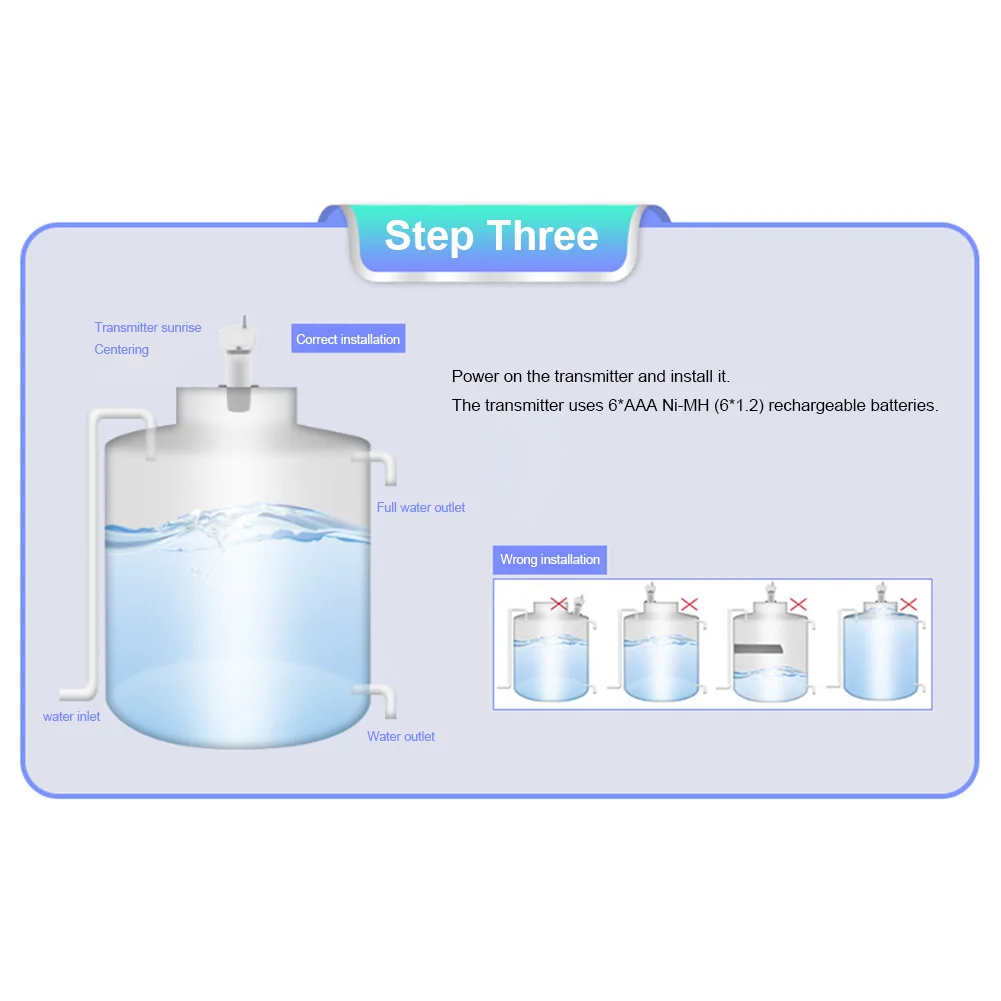 Step Three

Transmitter sunrise
Centering

Correct installation

Power on the transmitter and install it.
The transmitter uses 6*AAA Ni-MH (6*1.2) rechargeable batteries.

Full water outlet

Wrong installation

water inlet

Water outlet