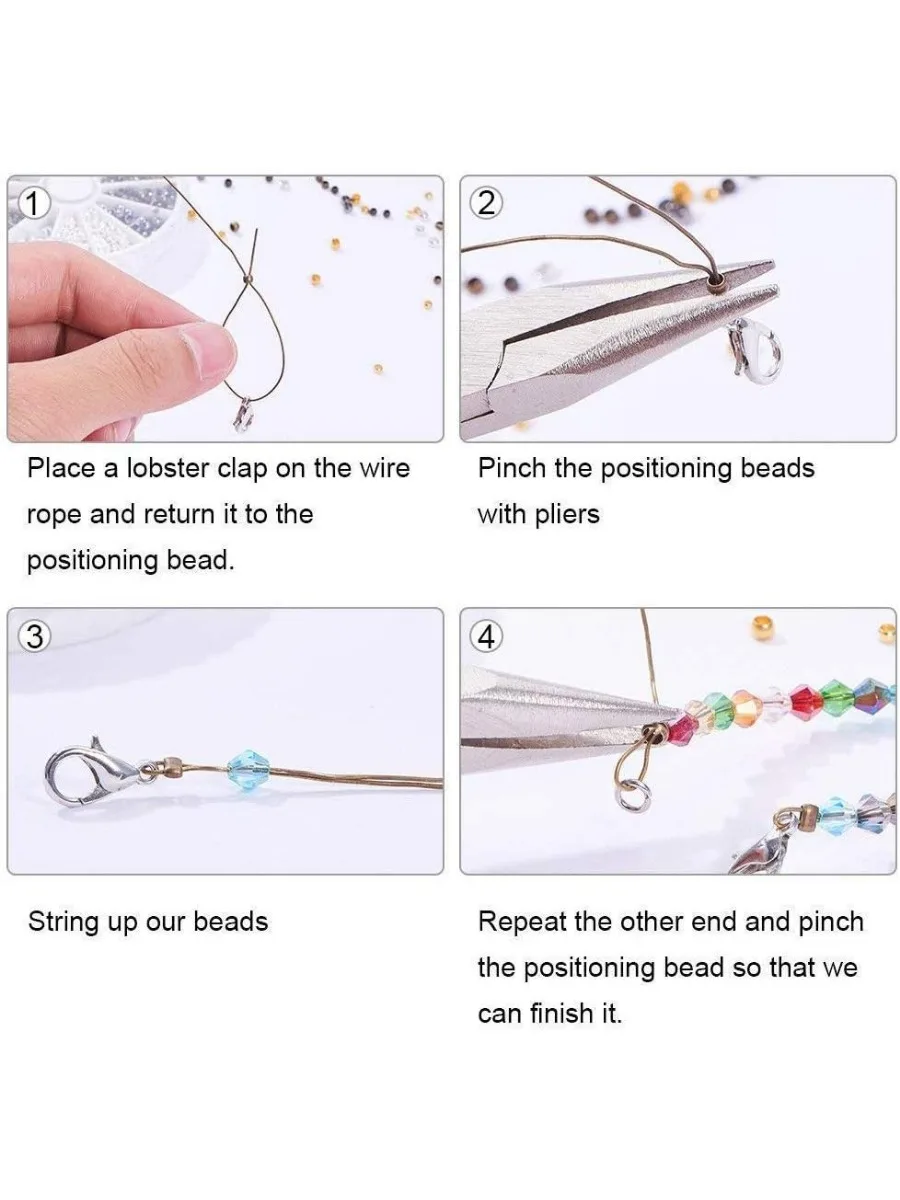 1

Place a lobster clap on the wire rope and return it to the positioning bead.

2

Pinch the positioning beads with pliers

3

String up our beads

4

Repeat the other end and pinch the positioning bead so that we can finish it.