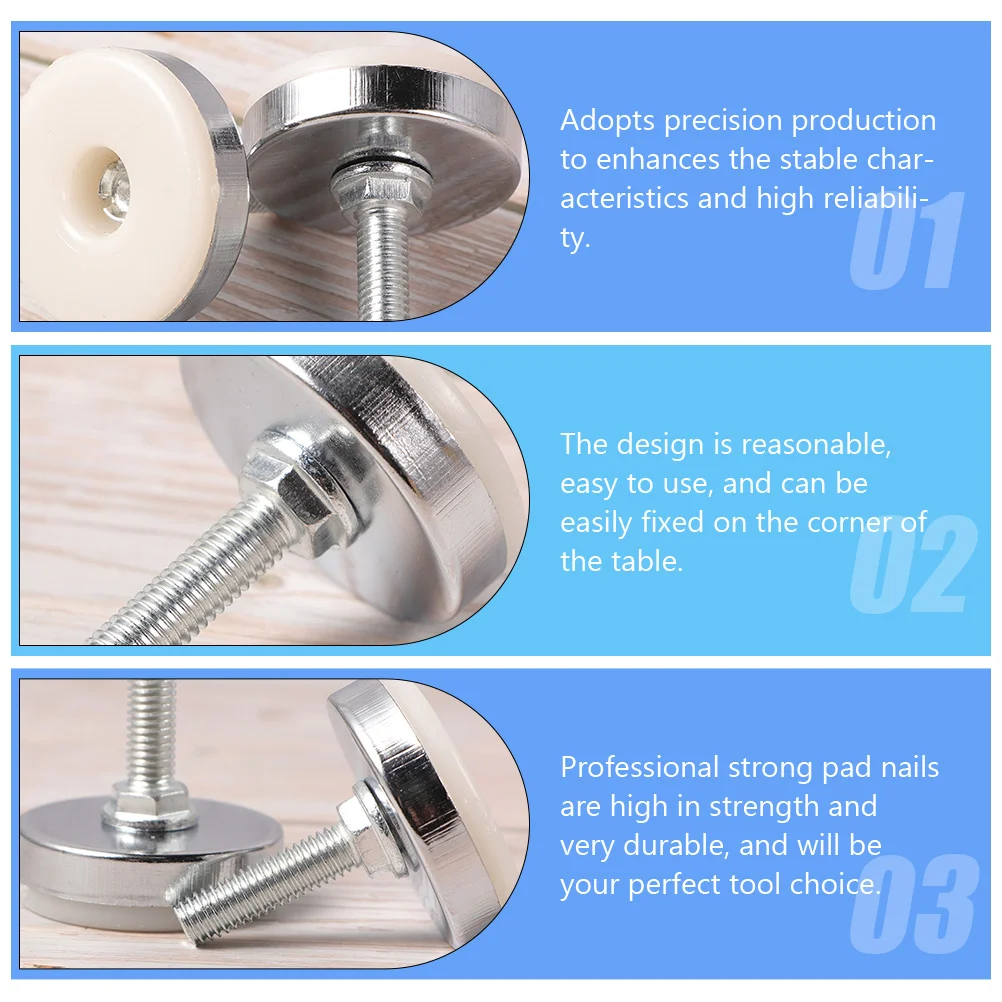 Adopts precision production to enhances the stable characteristics and high reliability.

01

The design is reasonable, easy to use, and can be easily fixed on the corner of the table.

02

Professional strong pad nails are high in strength and very durable, and will be your perfect tool choice.

03