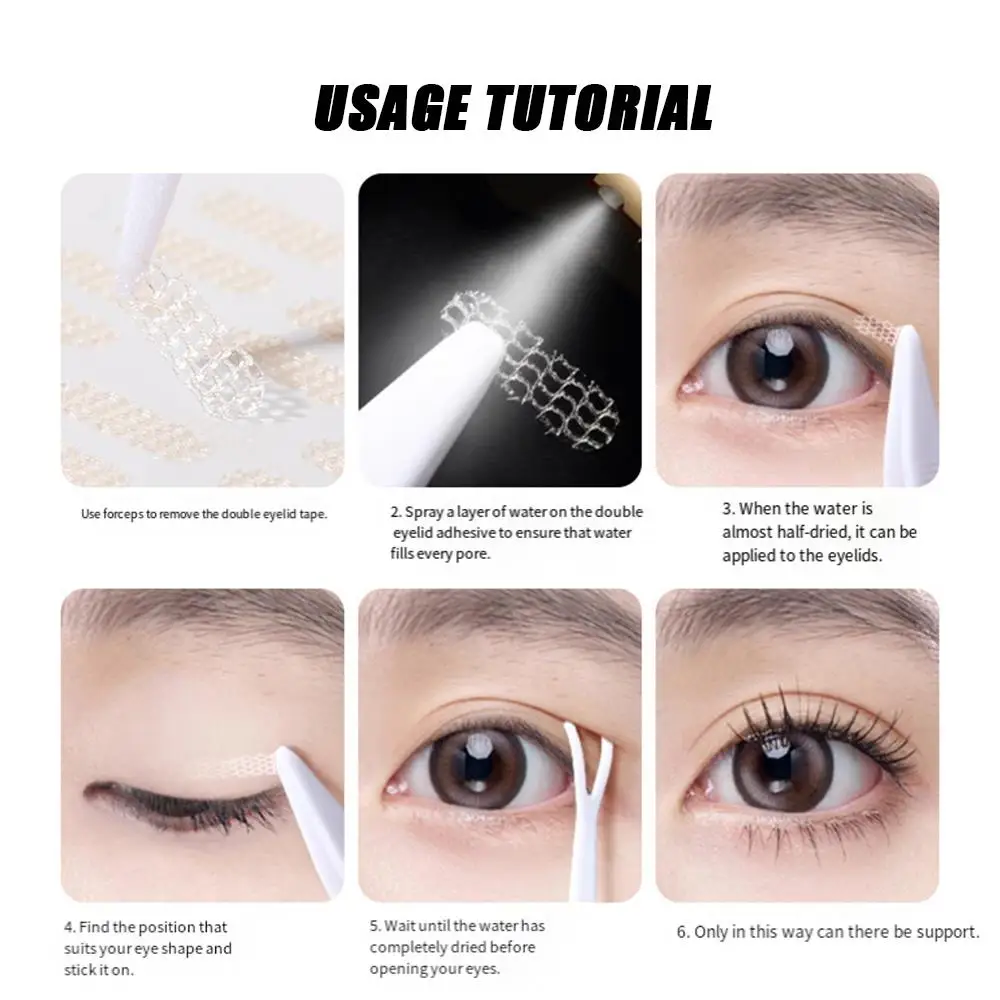 USAGE TUTORIAL

Use forceps to remove the double eyelid tape.

2. Spray a layer of water on the double eyelid adhesive to ensure that water fills every pore.

3. When the water is almost half-dried, it can be applied to the eyelids.

4. Find the position that suits your eye shape and stick it on.

5. Wait until the water has completely dried before opening your eyes.

6. Only in this way can there be support.