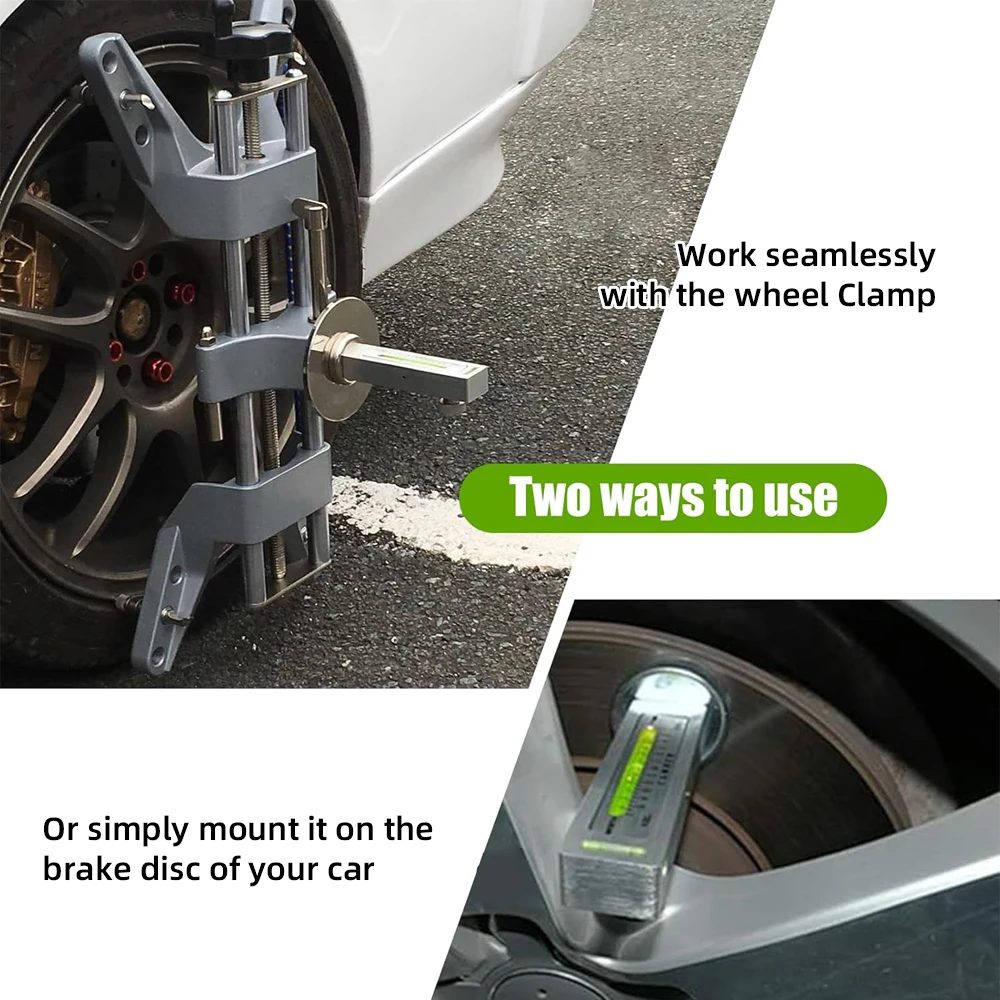 Work seamlessly with the wheel Clamp

Two ways to use

Or simply mount it on the brake disc of your car