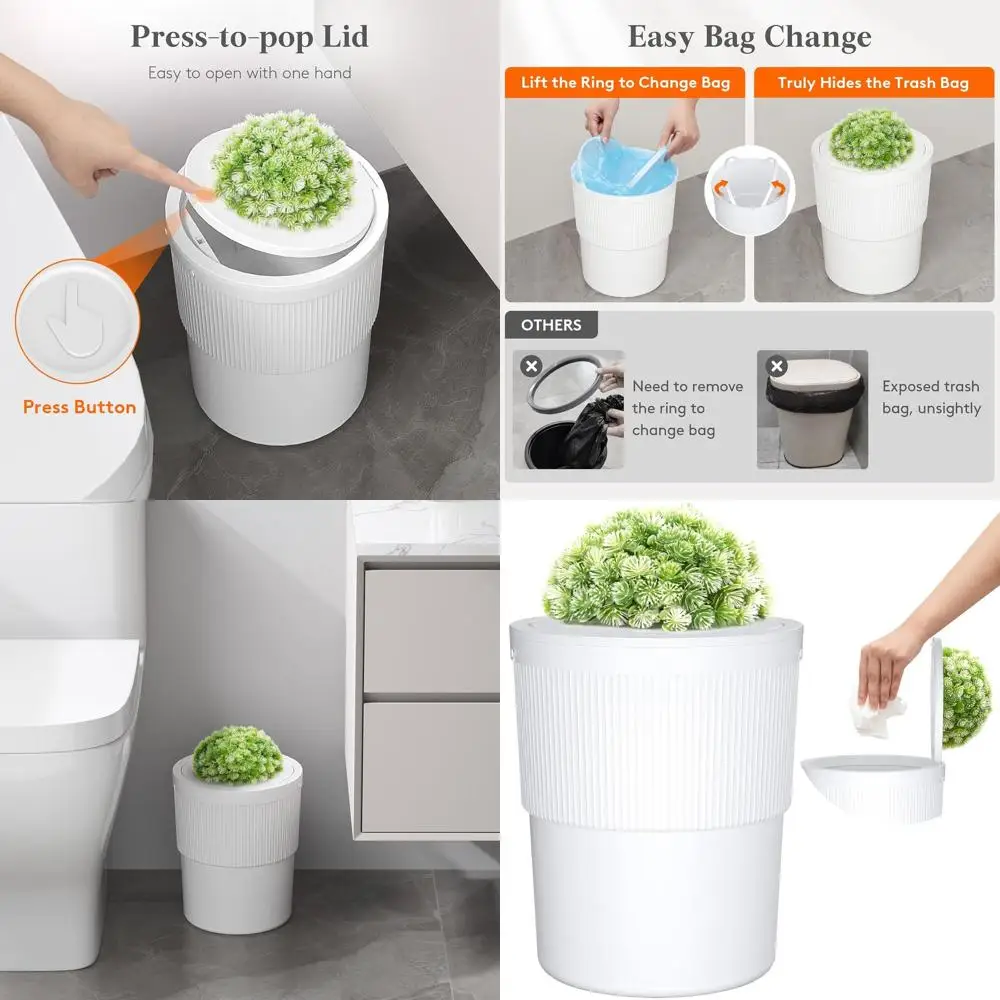 Press-to-pop Lid
Easy to open with one hand

Press Button

Easy Bag Change

Lift the Ring to Change Bag

Truly Hides the Trash Bag

OTHERS

Need to remove the ring to change bag

Exposed trash bag, unsightly