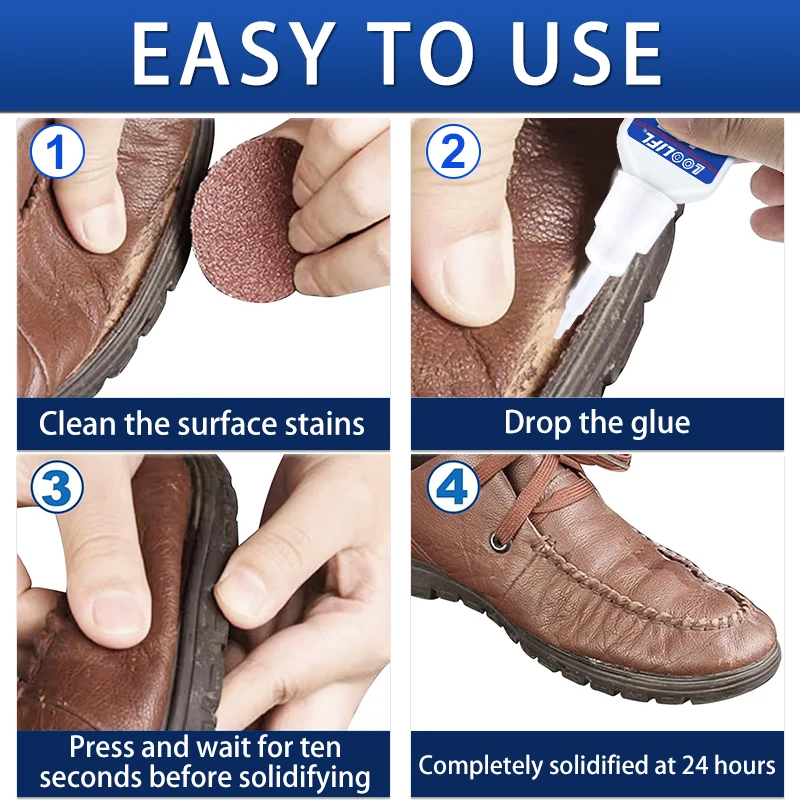 EASY TO USE

1

Clean the surface stains

2

LOOLIFL

Drop the glue

3

Press and wait for ten seconds before solidifying

4

Completely solidified at 24 hours