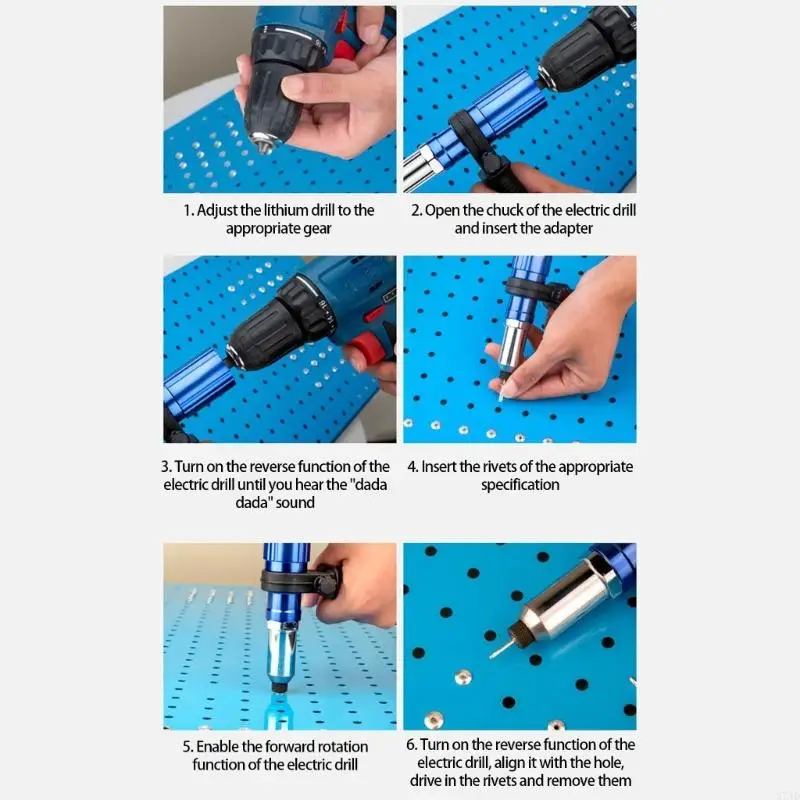 1. Adjust the lithium drill to the appropriate gear

2. Open the chuck of the electric drill and insert the adapter

3. Turn on the reverse function of the electric drill until you hear the "dada dada" sound

4. Insert the rivets of the appropriate specification

5. Enable the forward rotation function of the electric drill

6. Turn on the reverse function of the electric drill, align it with the hole, drive in the rivets and remove them