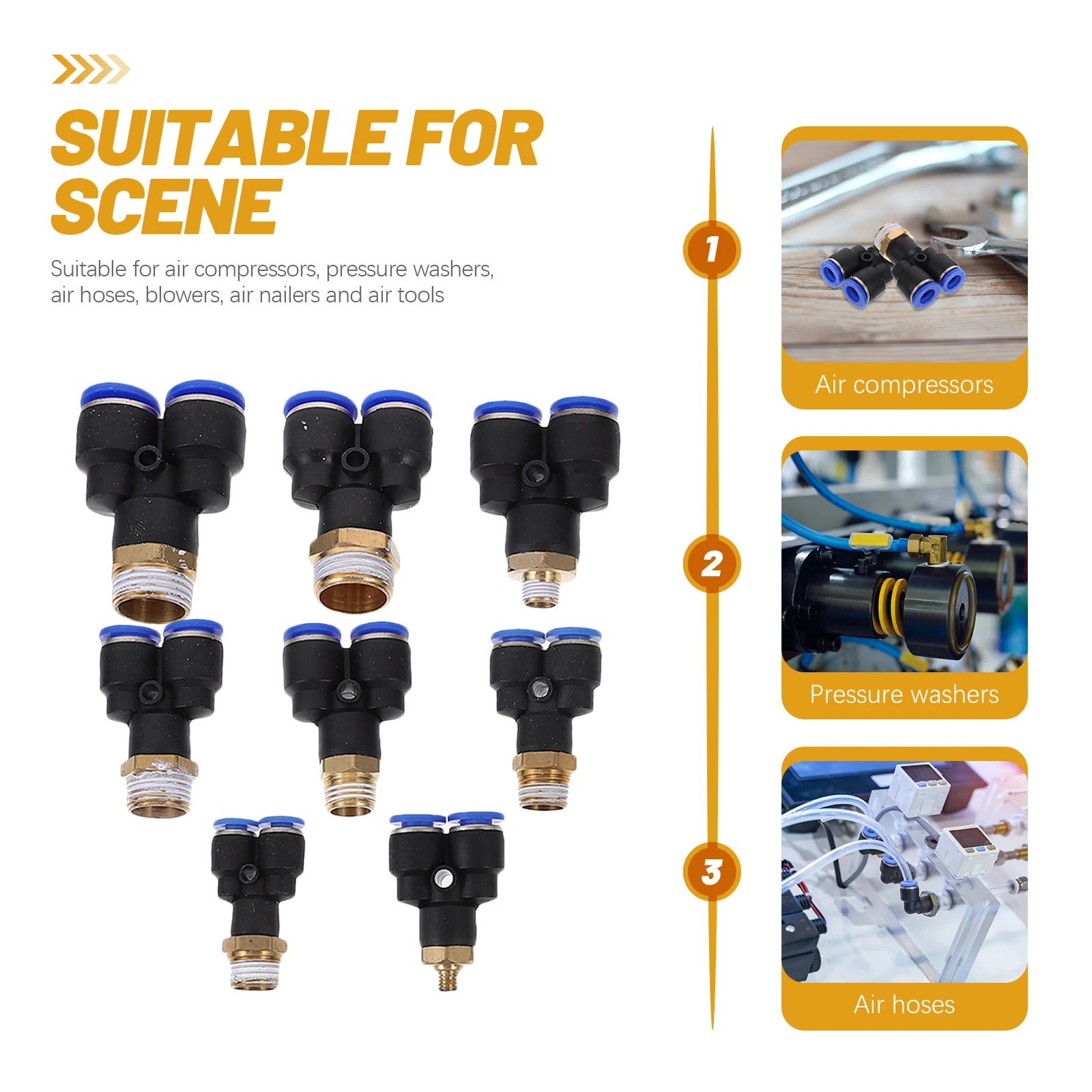 SUITABLE FOR SCENE

Suitable for air compressors, pressure washers, air hoses, blowers, air nailers and air tools

1

Air compressors

2

Pressure washers

3

Air hoses