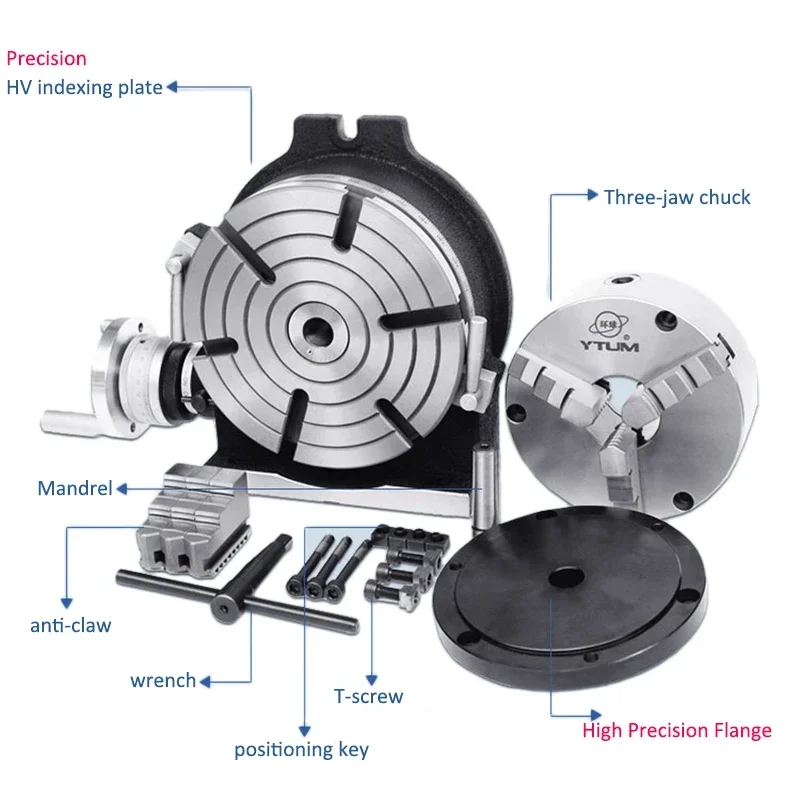 Precision
HV indexing plate

Three-jaw chuck

环球
YTUM

Mandrel

anti-claw

wrench

T-screw

positioning key

High Precision Flange