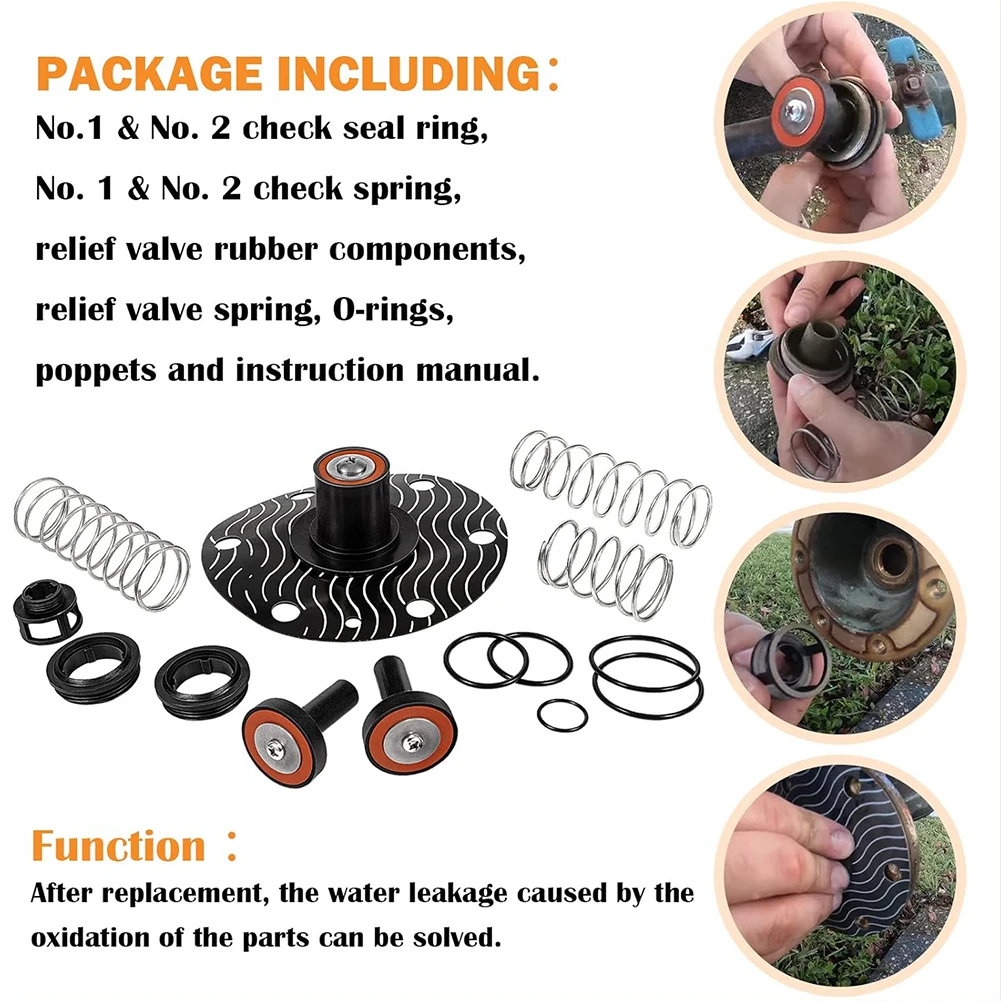 PACKAGE INCLUDING：

No.1 & No. 2 check seal ring,
No. 1 & No. 2 check spring,
relief valve rubber components,
relief valve spring, O-rings,
poppets and instruction manual.

Function ：

After replacement, the water leakage caused by the oxidation of the parts can be solved.