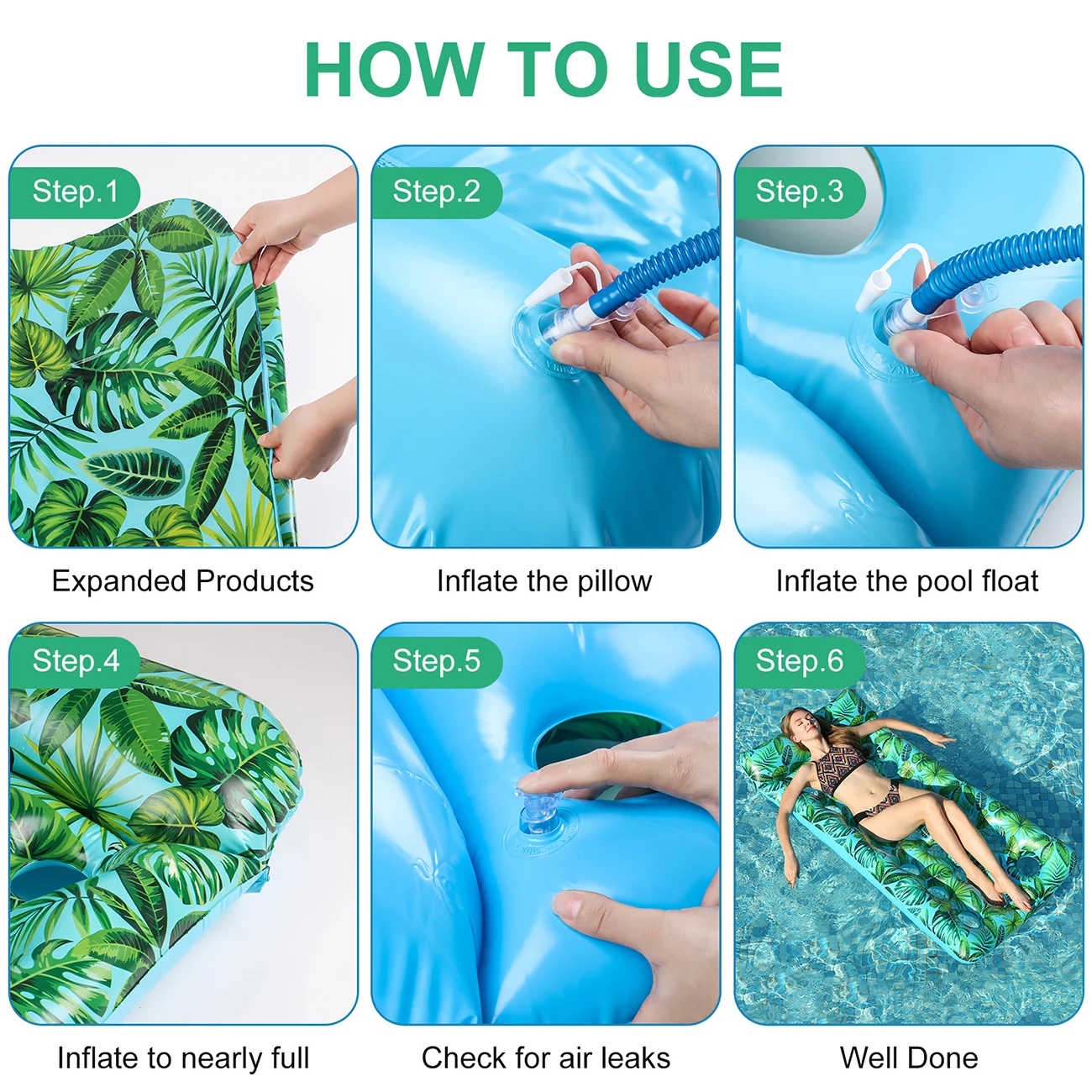 HOW TO USE

Step.1

Expanded Products

Step.2

Inflate the pillow

Step.3

Inflate the pool float

Step.4

Inflate to nearly full

Step.5

Check for air leaks

Step.6

Well Done