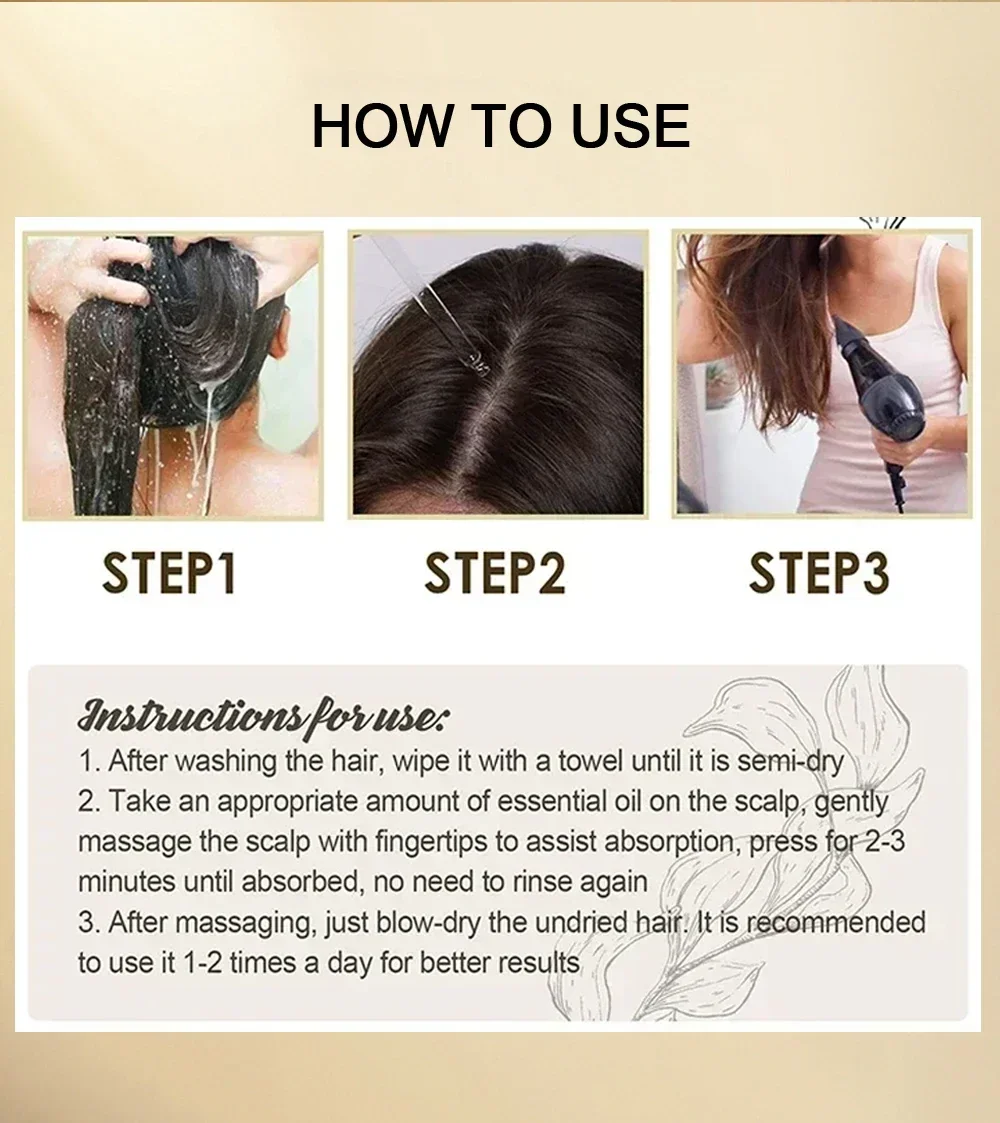 HOW TO USE

STEP1

STEP2

STEP3

Instructions for use:
1. After washing the hair, wipe it with a towel until it is semi-dry
2. Take an appropriate amount of essential oil on the scalp, gently massage the scalp with fingertips to assist absorption, press for 2-3 minutes until absorbed, no need to rinse again
3. After massaging, just blow-dry the undried hair. It is recommended to use it 1-2 times a day for better results