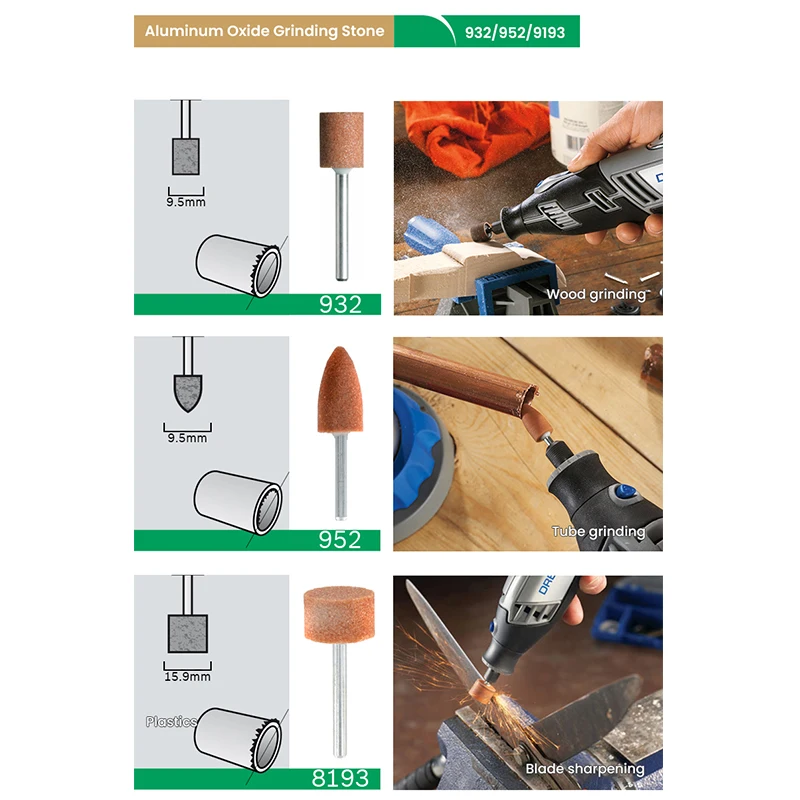 Aluminum Oxide Grinding Stone

932/952/9193

9.5mm

932

Wood grinding

9.5mm

952

Tube grinding

15.9mm

Plastics

8193

Blade sharpening