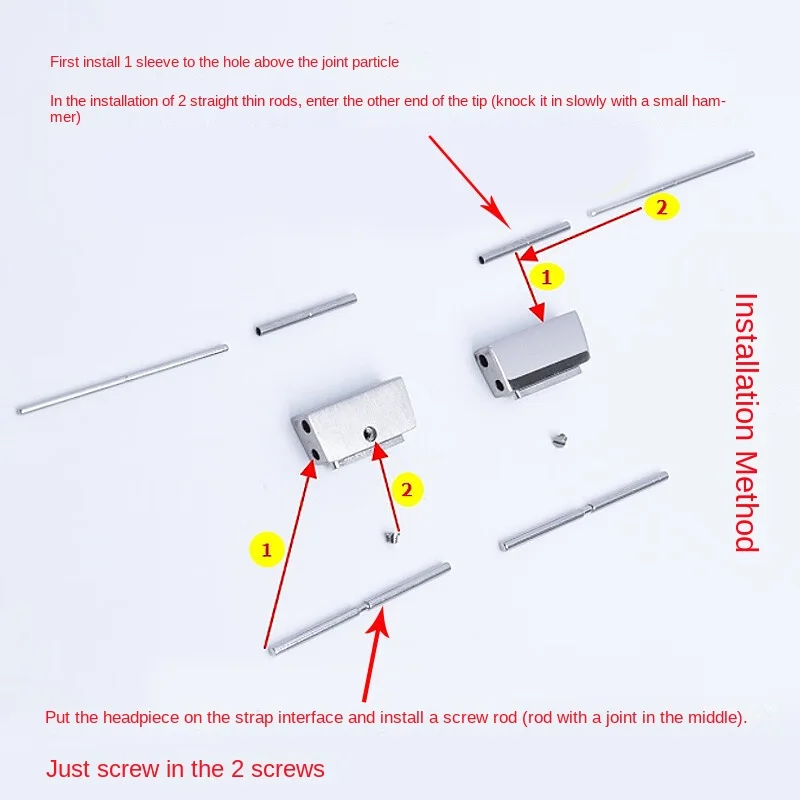 First install 1 sleeve to the hole above the joint particle

In the installation of 2 straight thin rods, enter the other end of the tip (knock it in slowly with a small hammer)

2

1

Installation Method

2

1

Put the headpiece on the strap interface and install a screw rod (rod with a joint in the middle).

Just screw in the 2 screws