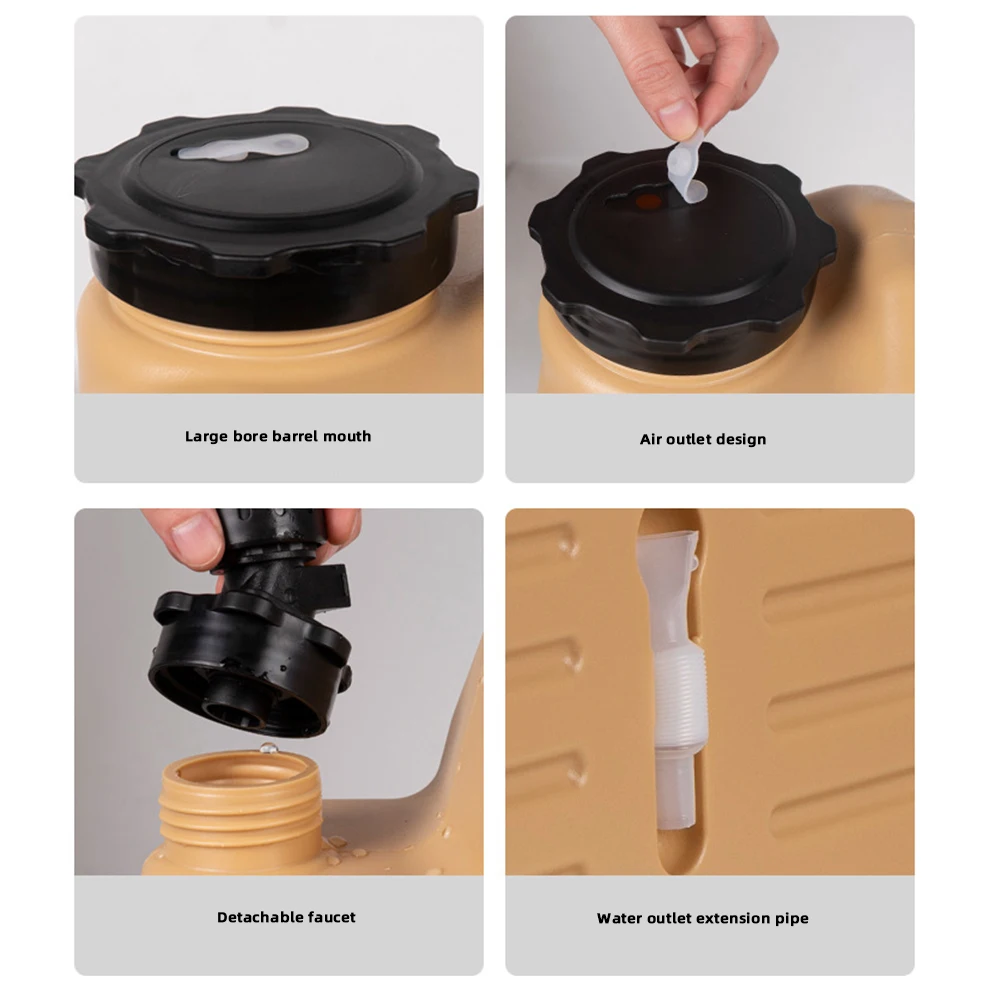 Large bore barrel mouth

Air outlet design

Detachable faucet

Water outlet extension pipe