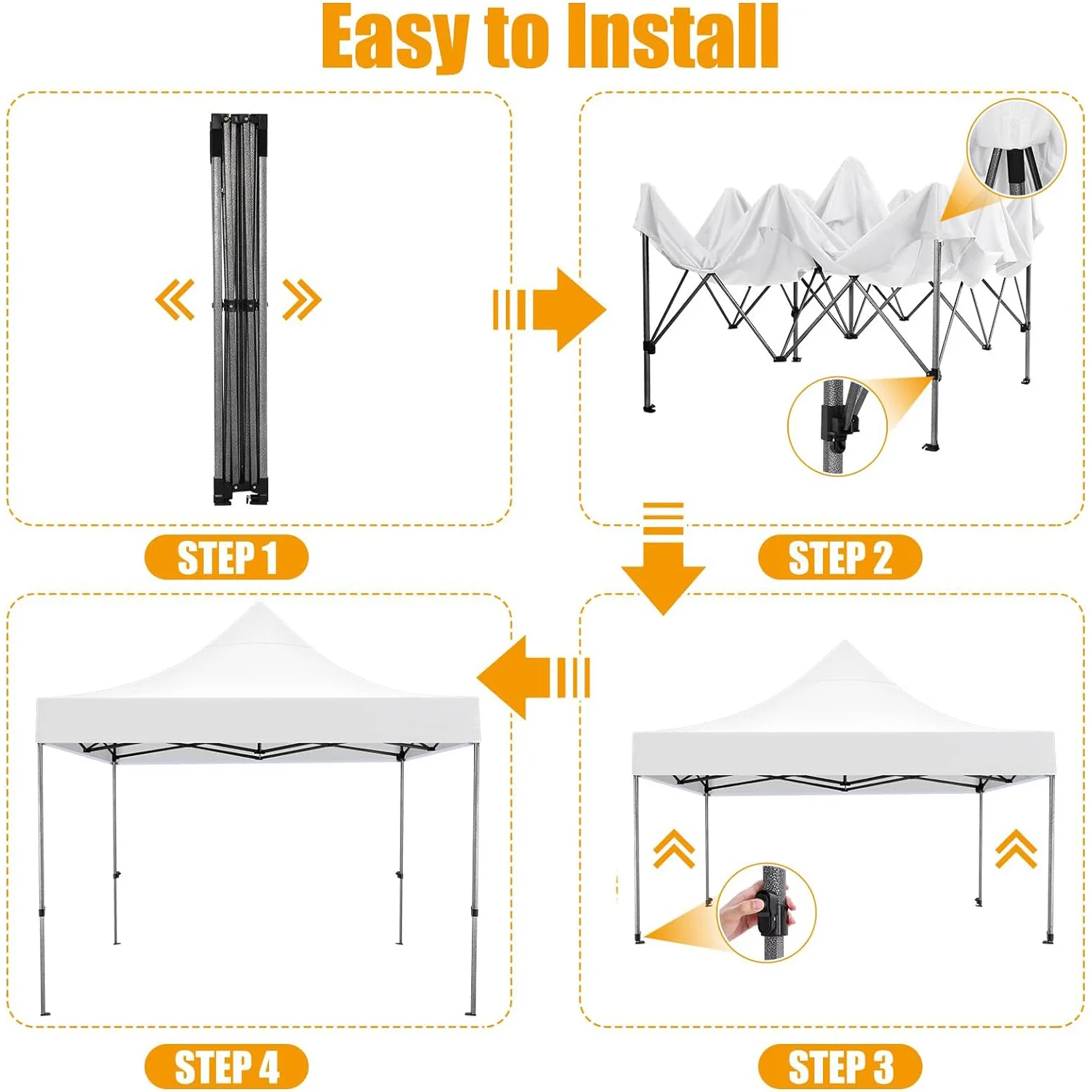 Easy to Install

STEP 1

STEP 2

STEP 4

STEP 3