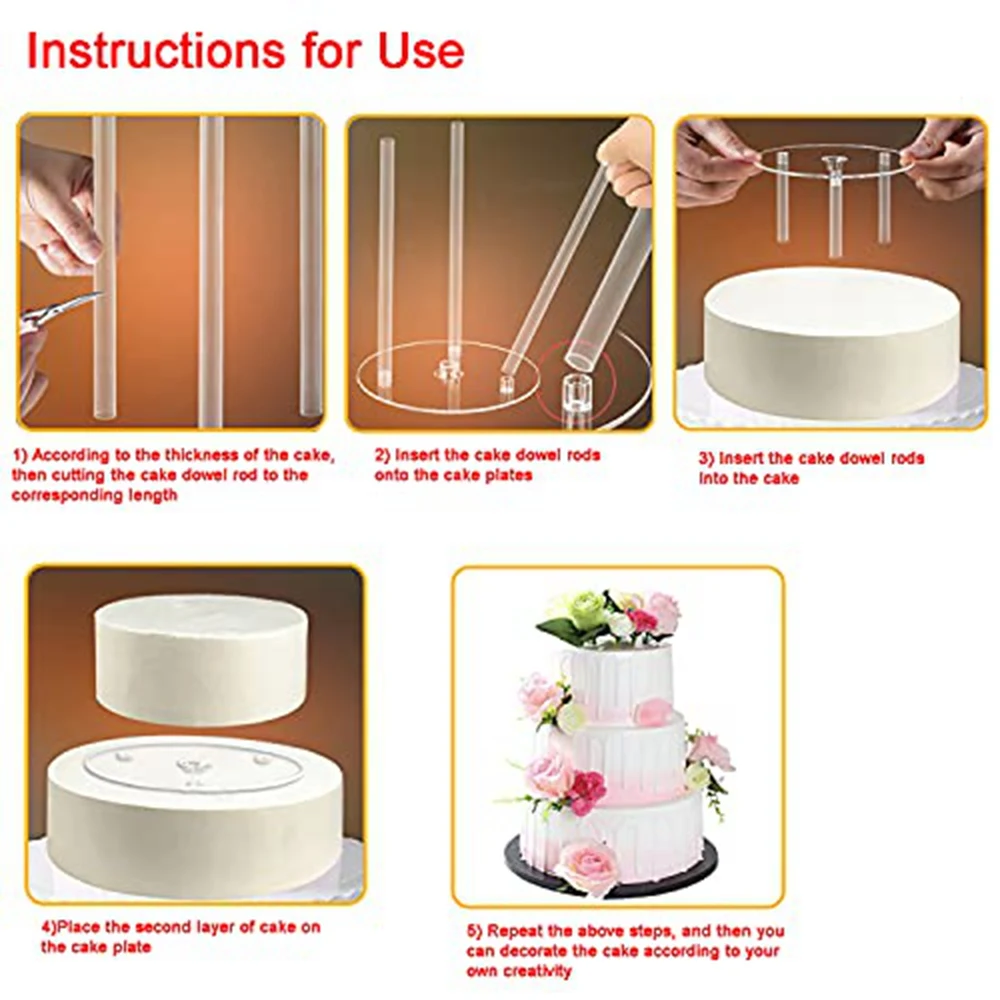 Instructions for Use

1) According to the thickness of the cake, then cutting the cake dowel rod to the corresponding length

2) Insert the cake dowel rods onto the cake plates

3) Insert the cake dowel rods into the cake

4)Place the second layer of cake on the cake plate

5) Repeat the above steps, and then you can decorate the cake according to your own creativity