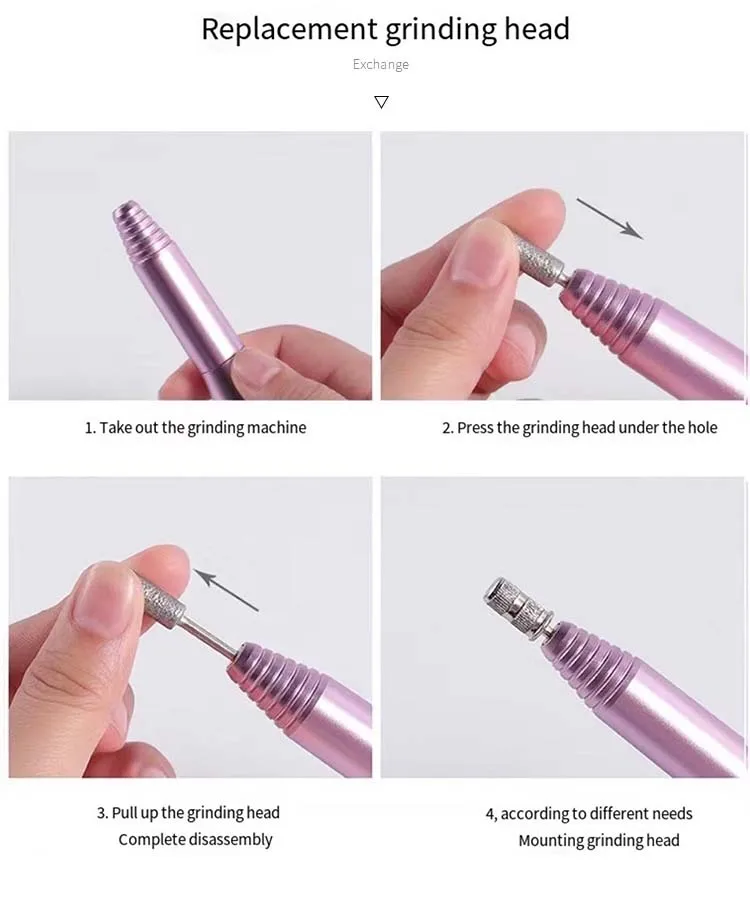 Replacement grinding head

Exchange

▽

1. Take out the grinding machine

2. Press the grinding head under the hole

3. Pull up the grinding head
Complete disassembly

4, according to different needs
Mounting grinding head