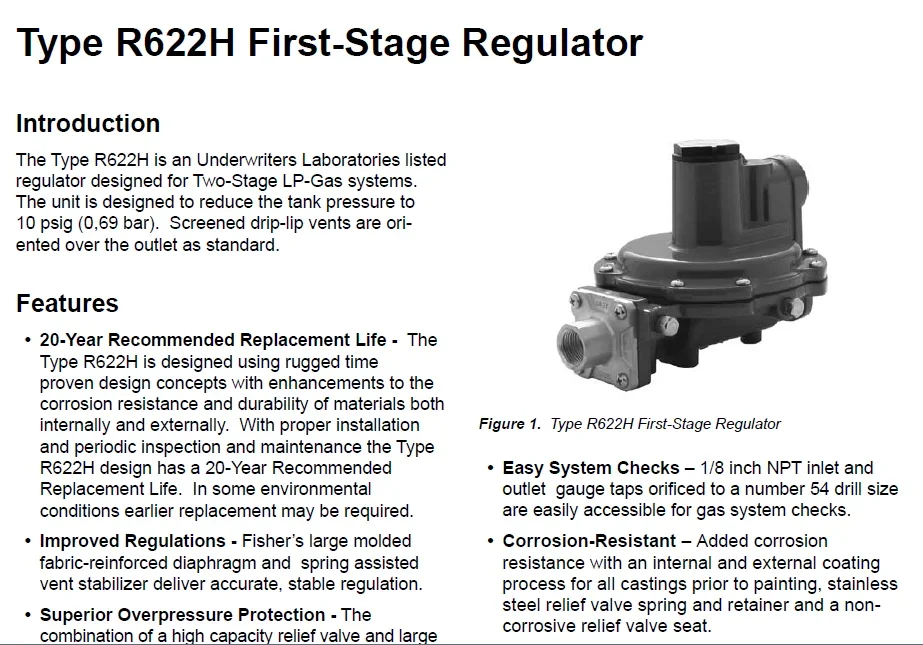 Type R622H First-Stage Regulator

Introduction

The Type R622H is an Underwriters Laboratories listed regulator designed for Two-Stage LP-Gas systems. The unit is designed to reduce the tank pressure to 10 psig (0,69 bar). Screened drip-lip vents are oriented over the outlet as standard.

Features

• 20-Year Recommended Replacement Life - The Type R622H is designed using rugged time proven design concepts with enhancements to the corrosion resistance and durability of materials both internally and externally. With proper installation and periodic inspection and maintenance the Type R622H design has a 20-Year Recommended Replacement Life. In some environmental conditions earlier replacement may be required.

• Improved Regulations - Fisher's large molded fabric-reinforced diaphragm and spring assisted vent stabilizer deliver accurate, stable regulation.

• Superior Overpressure Protection - The combination of a high capacity relief valve and large

Figure 1. Type R622H First-Stage Regulator

• Easy System Checks – 1/8 inch NPT inlet and outlet gauge taps orificed to a number 54 drill size are easily accessible for gas system checks.

• Corrosion-Resistant – Added corrosion resistance with an internal and external coating process for all castings prior to painting, stainless steel relief valve spring and retainer and a non-corrosive relief valve seat.