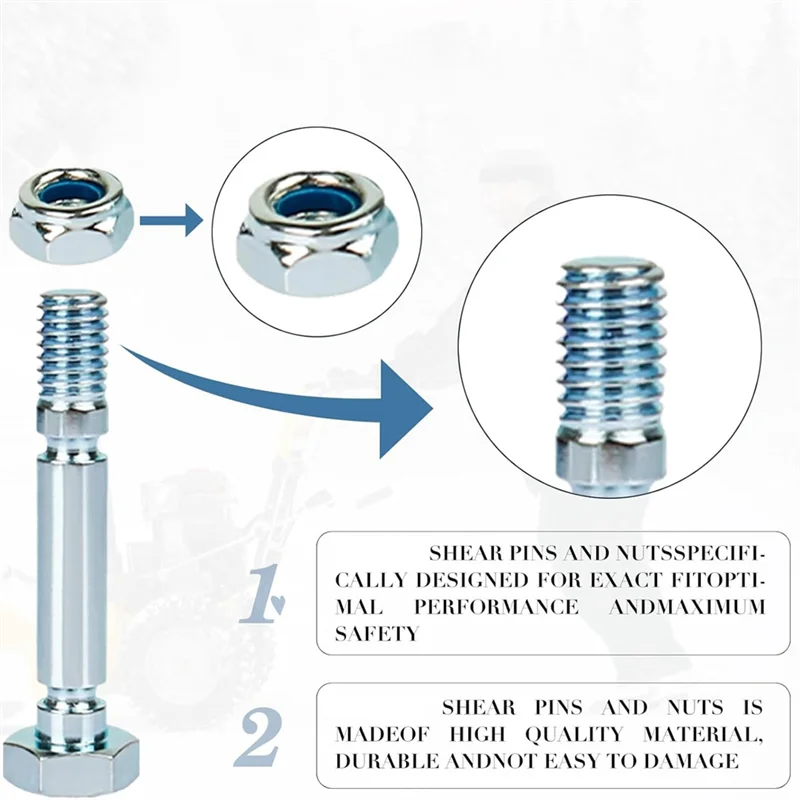 1

SHEAR PINS AND NUTSSPECIFICALLY DESIGNED FOR EXACT FITOPTIMAL PERFORMANCE ANDMAXIMUM SAFETY

2

SHEAR PINS AND NUTS IS MADEOF HIGH QUALITY MATERIAL, DURABLE ANDNOT EASY TO DAMAGE