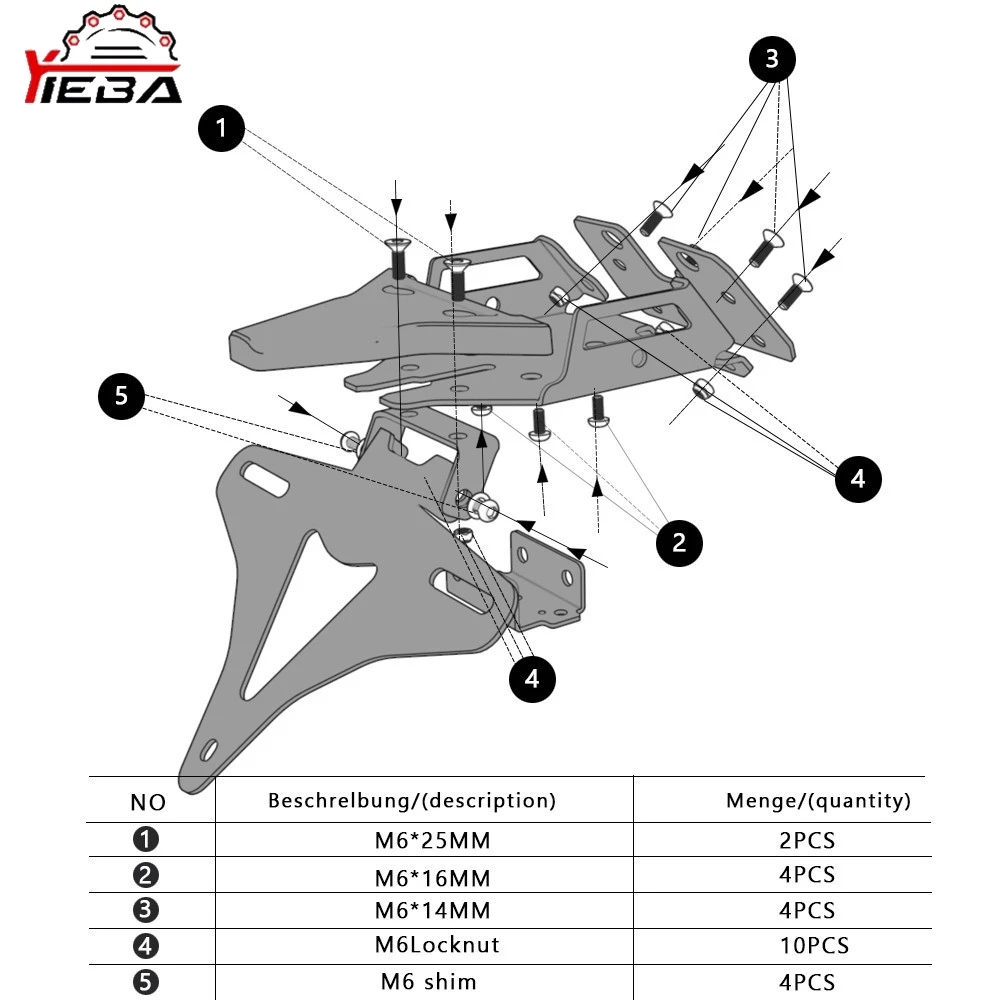 YIEBA

1

3

5

4

2

4

| NO | Beschrelbung/(description) | Menge/(quantity) |
|---|---|---|
| ❶ | M6*25MM | 2PCS |
| ❷ | M6*16MM | 4PCS |
| ❸ | M6*14MM | 4PCS |
| ❹ | M6Locknut | 10PCS |
| ❺ | M6 shim | 4PCS |