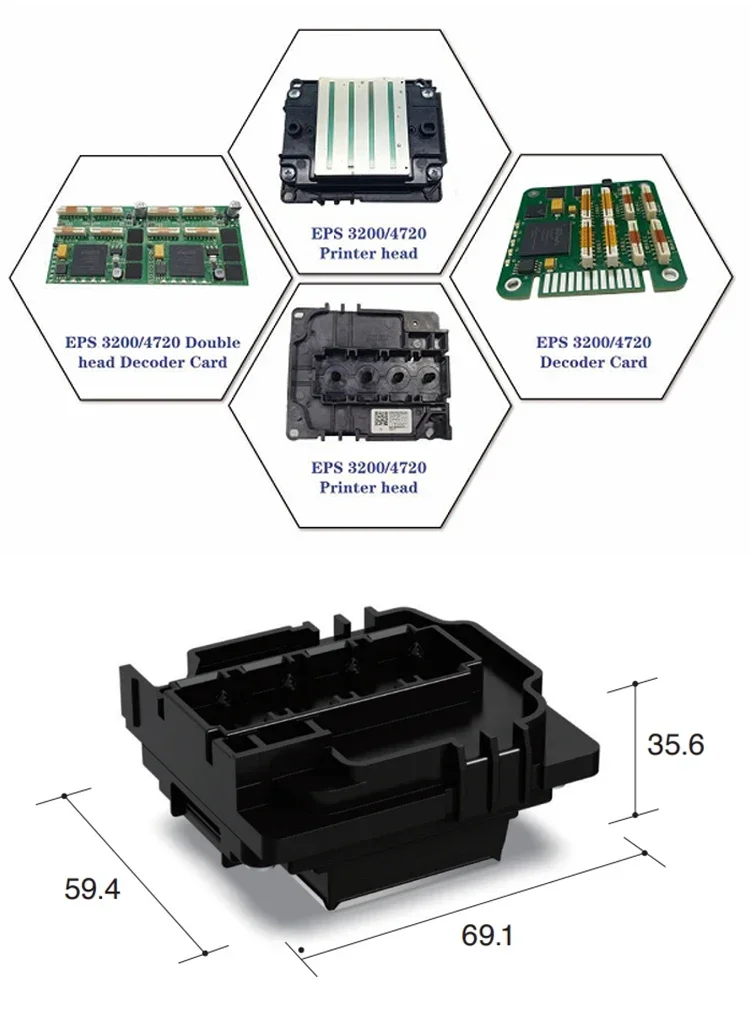 EPS 3200/4720
Printer head

EPS 3200/4720 Double
head Decoder Card

EPS 3200/4720
Decoder Card

EPS 3200/4720
Printer head

35.6

59.4

69.1